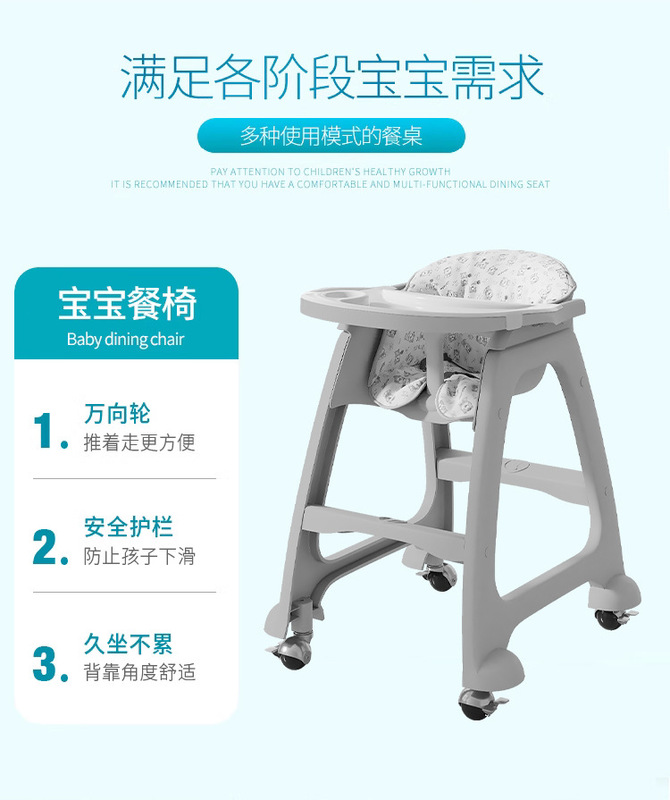 满足各阶段宝宝需求

多种使用模式的餐桌

PAY ATTENTION TO CHILDREN'S HEALTHY GROWTH
IT IS RECOMMENDED THAT YOU HAVE A COMFORTABLE AND MULTI-FUNCTIONAL DINING SEAT

宝宝餐椅
Baby dining chair

1. 万向轮
推着走更方便

2. 安全护栏
防止孩子下滑

3. 久坐不累
背靠角度舒适