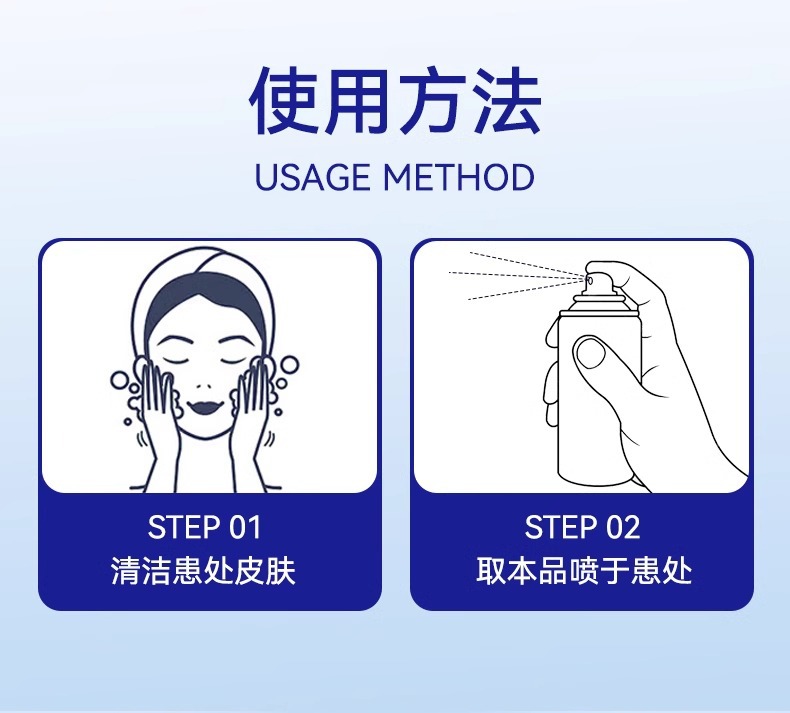 使用方法
USAGE METHOD

STEP 01
清洁患处皮肤

STEP 02
取本品喷于患处