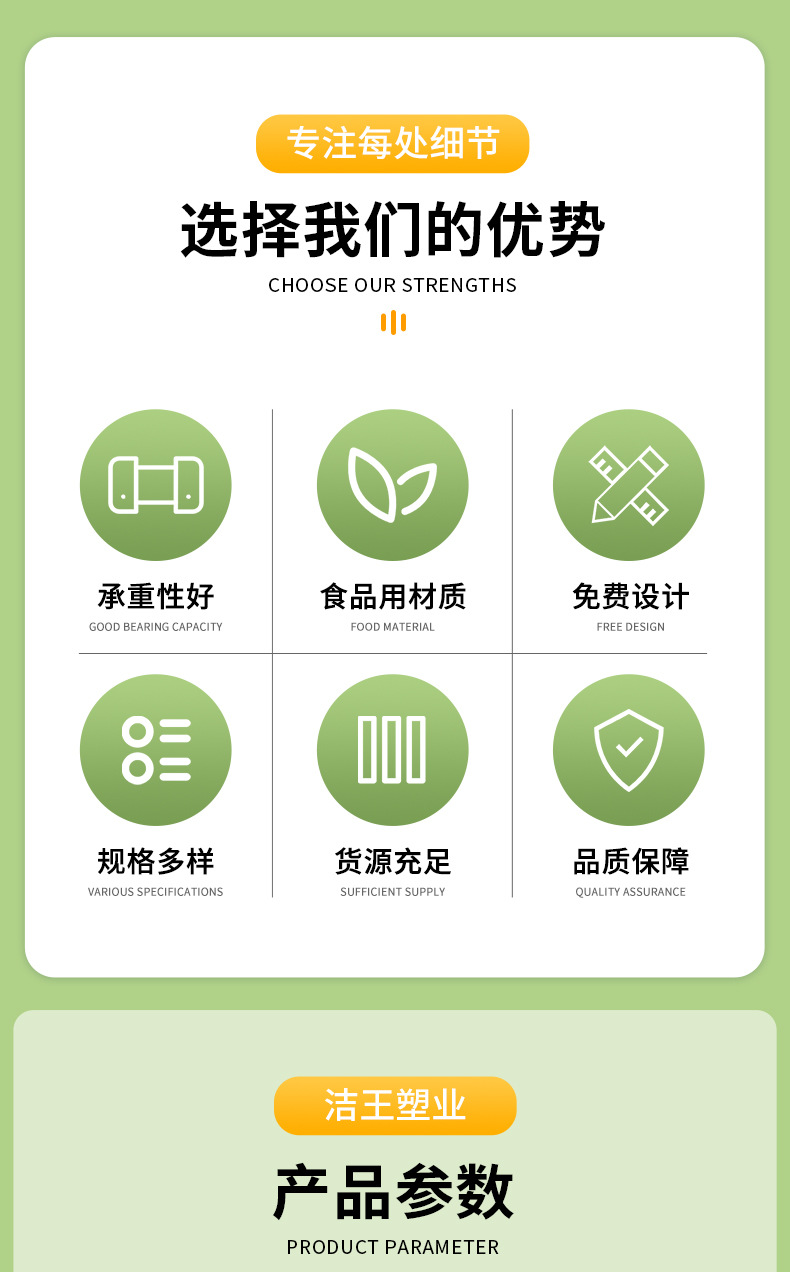 专注每处细节

选择我们的优势

CHOOSE OUR STRENGTHS

承重性好
GOOD BEARING CAPACITY

食品用材质
FOOD MATERIAL

免费设计
FREE DESIGN

规格多样
VARIOUS SPECIFICATIONS

货源充足
SUFFICIENT SUPPLY

品质保障
QUALITY ASSURANCE

洁王塑业

产品参数

PRODUCT PARAMETER