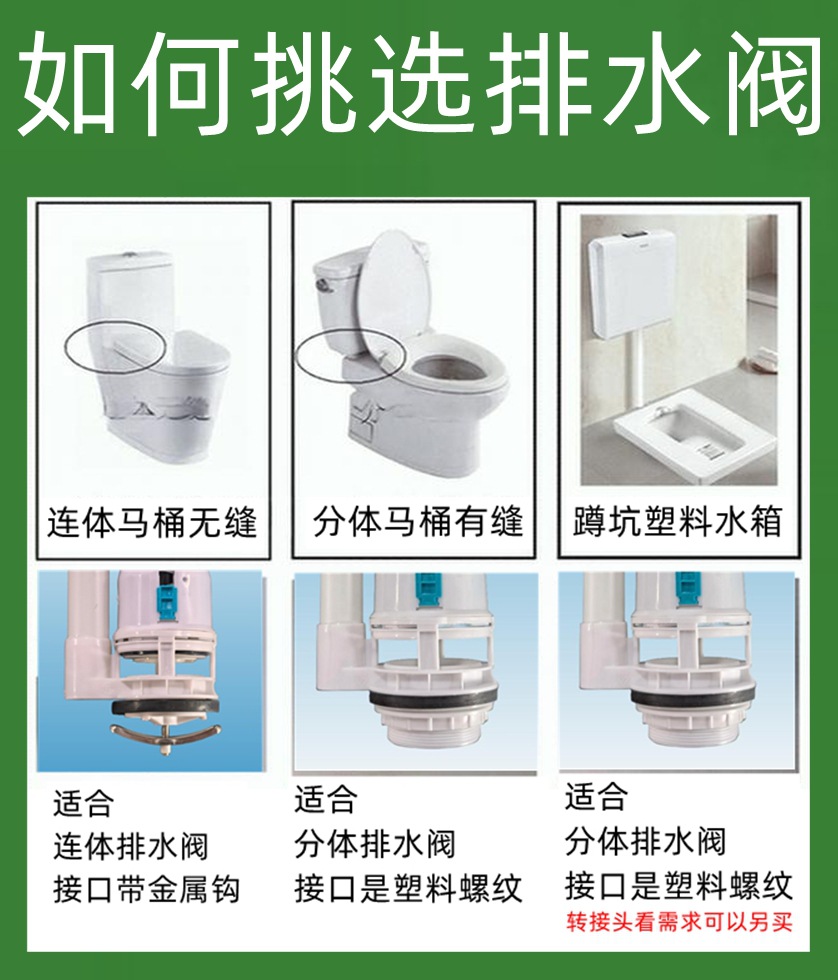 如何挑选排水阀

连体马桶无缝

分体马桶有缝

蹲坑塑料水箱

适合
连体排水阀
接口带金属钩

适合
分体排水阀
接口是塑料螺纹

适合
分体排水阀
接口是塑料螺纹
转接头看需求可以另买