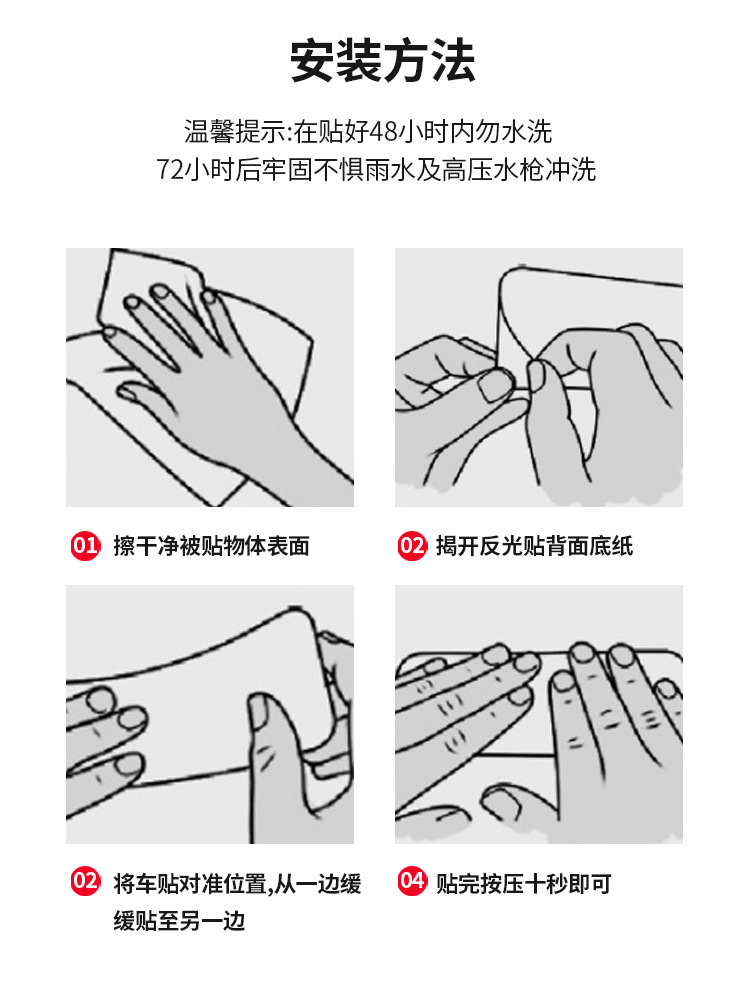 安装方法

温馨提示:在贴好48小时内勿水洗
72小时后牢固不惧雨水及高压水枪冲洗

01 擦干净被贴物体表面

02 揭开反光贴背面底纸

02 将车贴对准位置,从一边缓缓贴至另一边

04 贴完按压十秒即可