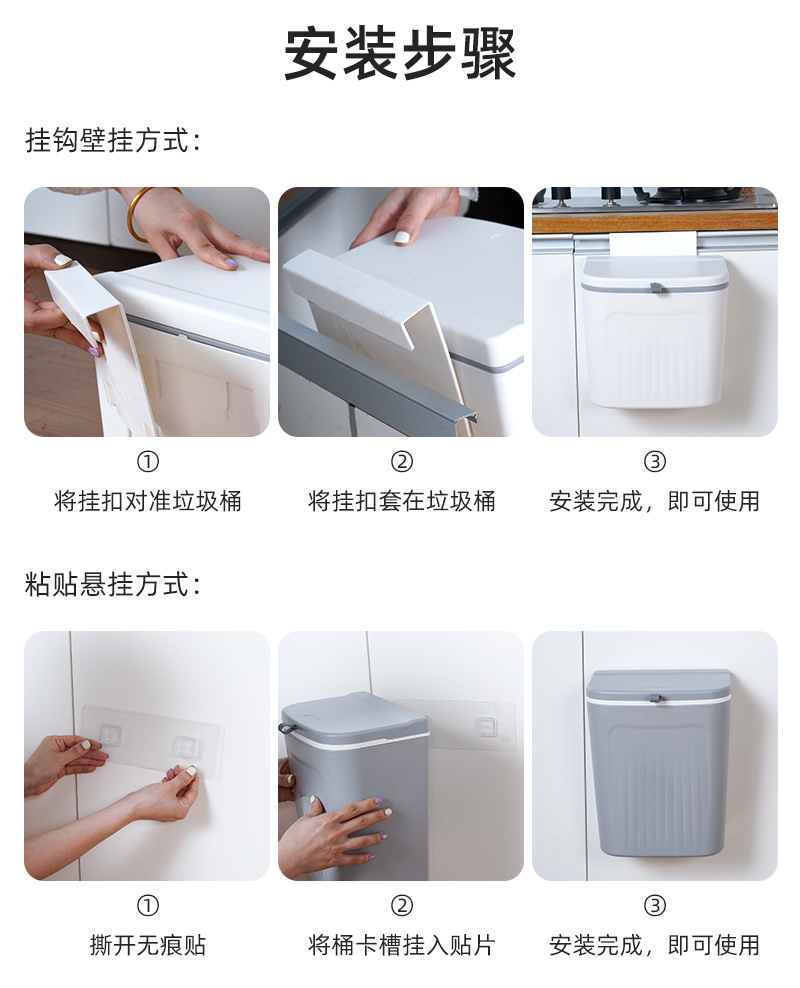 安装步骤

挂钩壁挂方式：

①
将挂扣对准垃圾桶

②
将挂扣套在垃圾桶

③
安装完成，即可使用

粘贴悬挂方式：

①
撕开无痕贴

②
将桶卡槽挂入贴片

③
安装完成，即可使用