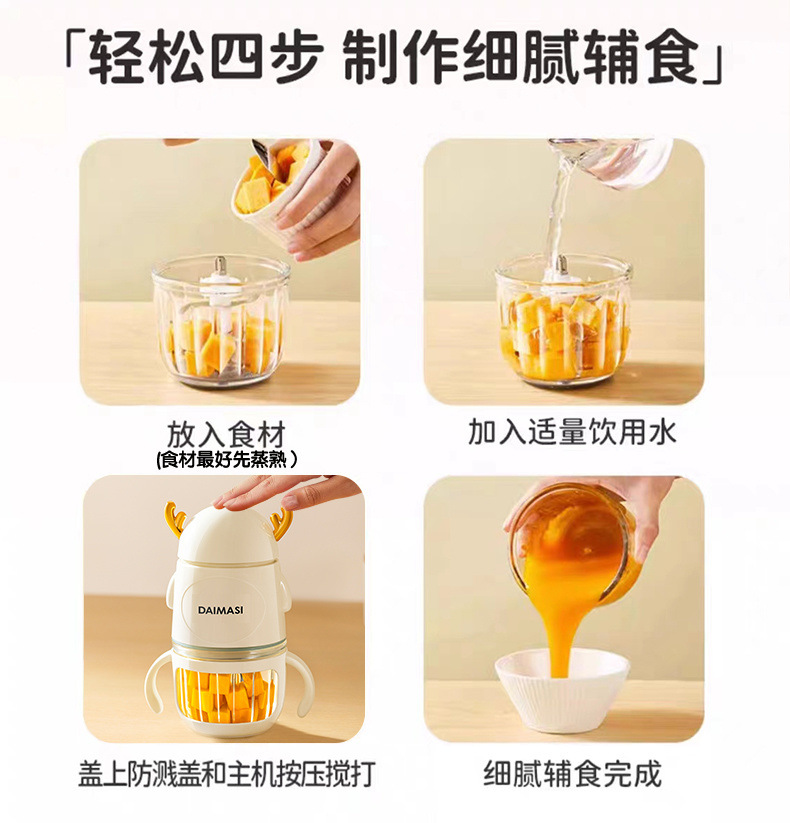 「轻松四步 制作细腻辅食」

放入食材
(食材最好先蒸熟)

加入适量饮用水

DAIMASI

盖上防溅盖和主机按压搅打

细腻辅食完成