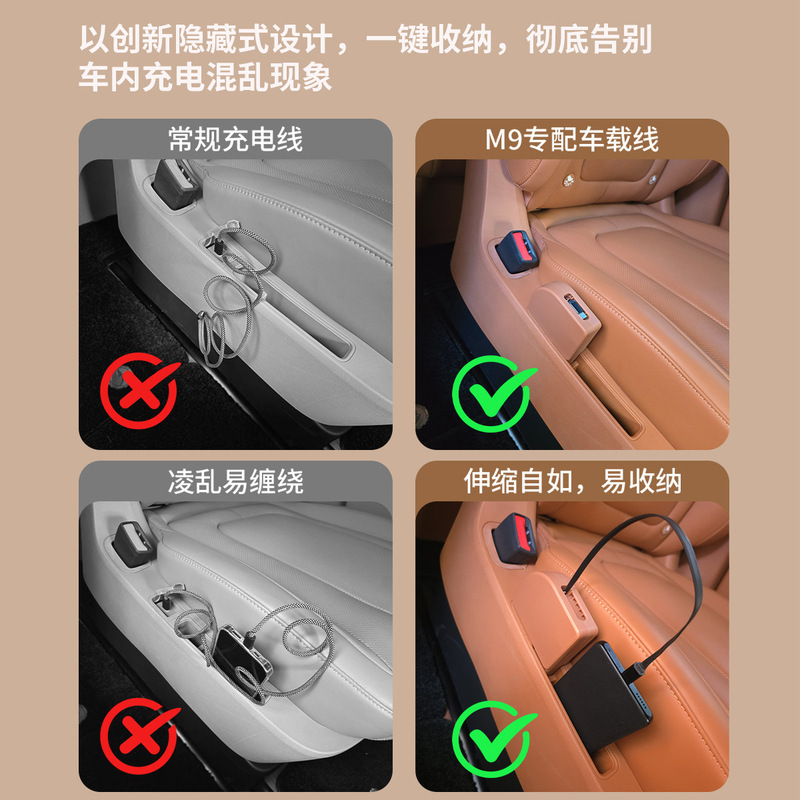 以创新隐藏式设计，一键收纳，彻底告别车内充电混乱现象

常规充电线

M9专配车载线

凌乱易缠绕

伸缩自如，易收纳