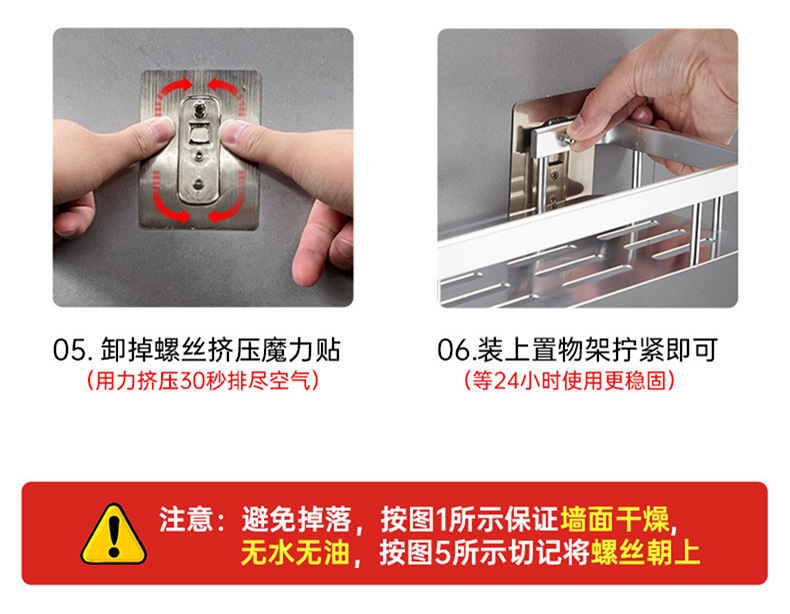 05. 卸掉螺丝挤压魔力贴
（用力挤压30秒排尽空气）

06.装上置物架拧紧即可
（等24小时使用更稳固）

注意：避免掉落，按图1所示保证墙面干燥，无水无油，按图5所示切记将螺丝朝上