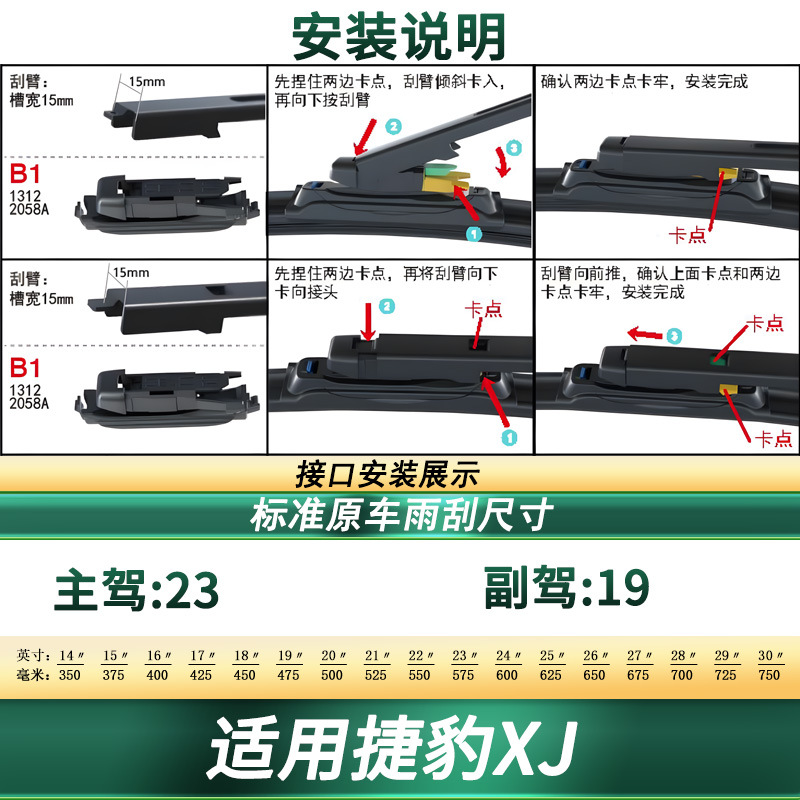 安装说明

刮臂：
槽宽15mm
15mm

B1
1312
2058A

先捏住两边卡点，刮臂倾斜卡入，再向下按刮臂
2
3
1

确认两边卡点卡牢，安装完成
卡点

刮臂：
槽宽15mm
15mm

B1
1312
2058A

先捏住两边卡点，再将刮臂向下卡向接头
2
卡点
1

刮臂向前推，确认上面卡点和两边卡点卡牢，安装完成
3
卡点
卡点

接口安装展示

标准原车雨刮尺寸

主驾:23

副驾:19

| 英寸: | 14″ | 15″ | 16″ | 17″ | 18″ | 19″ | 20″ | 21″ | 22″ | 23″ | 24″ | 25″ | 26″ | 27″ | 28″ | 29″ | 30″ |
|---|---|---|---|---|---|---|---|---|---|---|---|---|---|---|---|---|---|
| 毫米: | 350 | 375 | 400 | 425 | 450 | 475 | 500 | 525 | 550 | 575 | 600 | 625 | 650 | 675 | 700 | 725 | 750 |

适用捷豹XJ