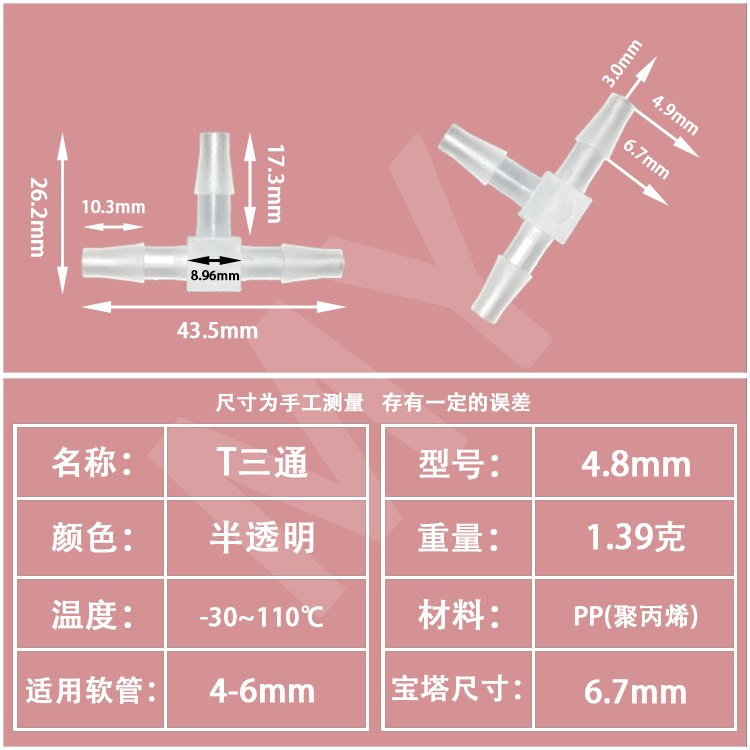 26.2mm
10.3mm
17.3mm
8.96mm
43.5mm
3.0mm
4.9mm
6.7mm

尺寸为手工测量 存有一定的误差

| 名称： | T三通 |
|---|---|
| 颜色： | 半透明 |
| 温度： | -30~110℃ |
| 适用软管： | 4-6mm |

| 型号： | 4.8mm |
|---|---|
| 重量： | 1.39克 |
| 材料： | PP(聚丙烯) |
| 宝塔尺寸： | 6.7mm |