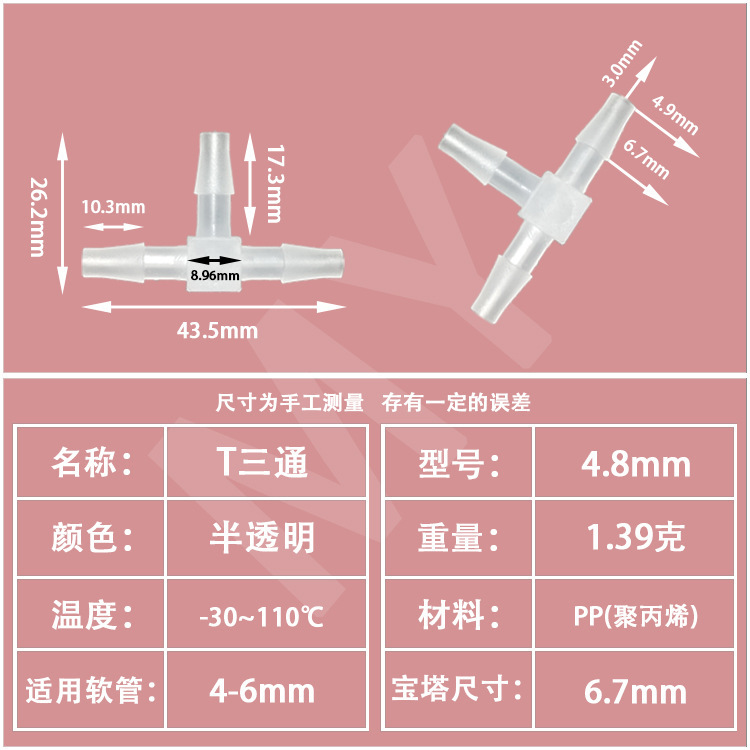 26.2mm
10.3mm
17.3mm
8.96mm
43.5mm
3.0mm
4.9mm
6.7mm

尺寸为手工测量 存有一定的误差

| 名称： | T三通 |
|---|---|
| 颜色： | 半透明 |
| 温度： | -30~110℃ |
| 适用软管： | 4-6mm |

| 型号： | 4.8mm |
|---|---|
| 重量： | 1.39克 |
| 材料： | PP(聚丙烯) |
| 宝塔尺寸： | 6.7mm |