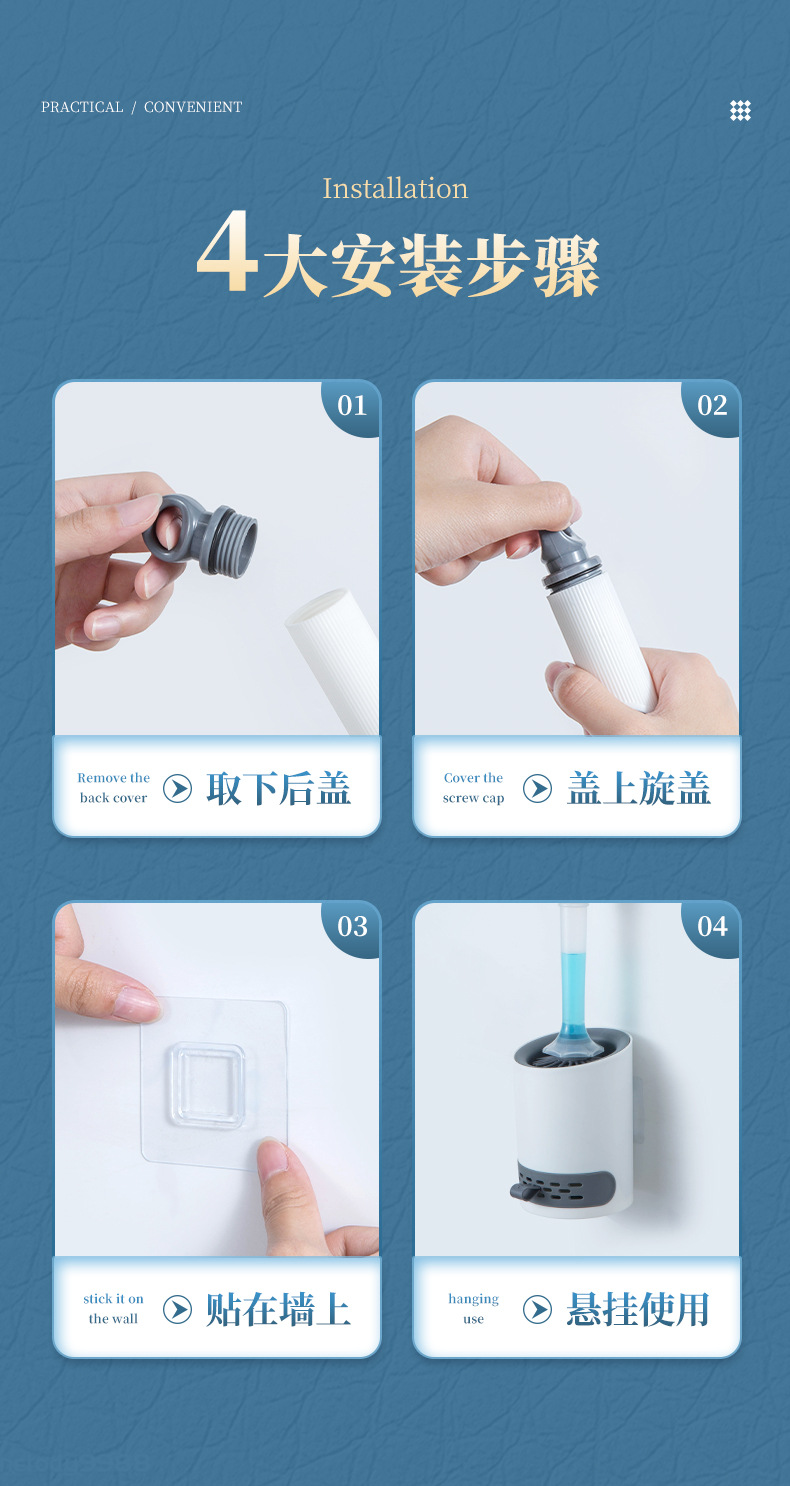 PRACTICAL / CONVENIENT

Installation

4大安装步骤

01

Remove the back cover 取下后盖

02

Cover the screw cap 盖上旋盖

03

stick it on the wall 贴在墙上

04

hanging use 悬挂使用