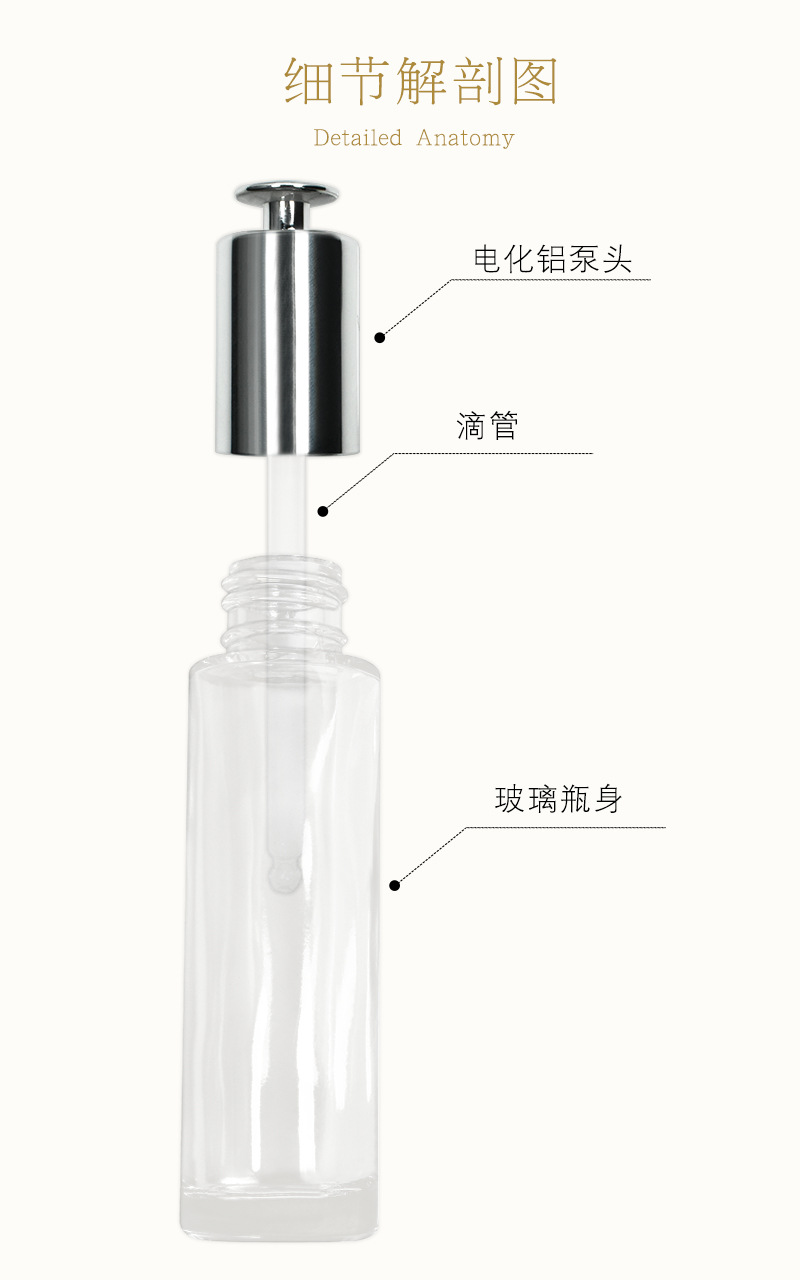 细节解剖图

Detailed Anatomy

电化铝泵头

滴管

玻璃瓶身