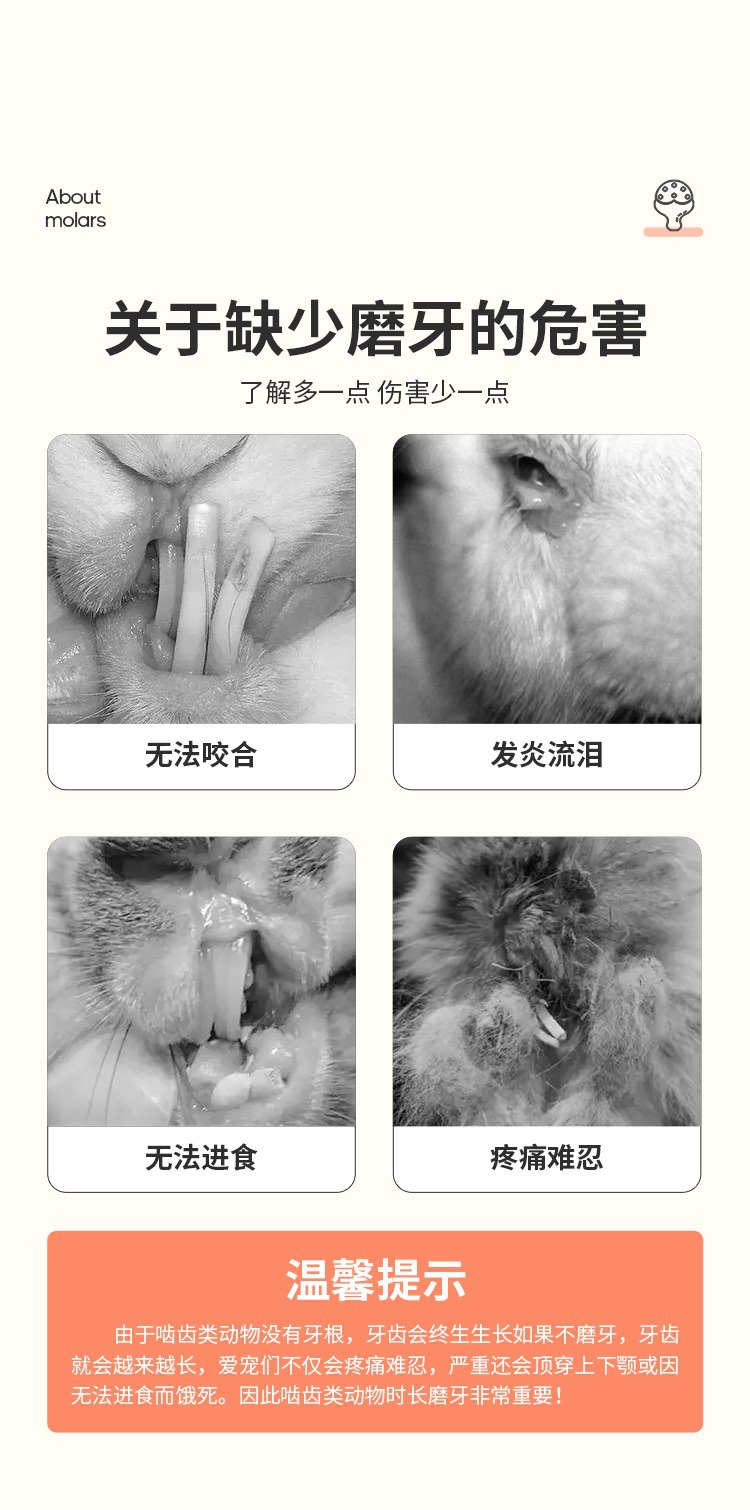 About
molars

关于缺少磨牙的危害

了解多一点 伤害少一点

无法咬合

发炎流泪

无法进食

疼痛难忍

温馨提示

由于啮齿类动物没有牙根，牙齿会终生生长如果不磨牙，牙齿就会越来越长，爱宠们不仅会疼痛难忍，严重还会顶穿上下颚或因无法进食而饿死。因此啮齿类动物时长磨牙非常重要！