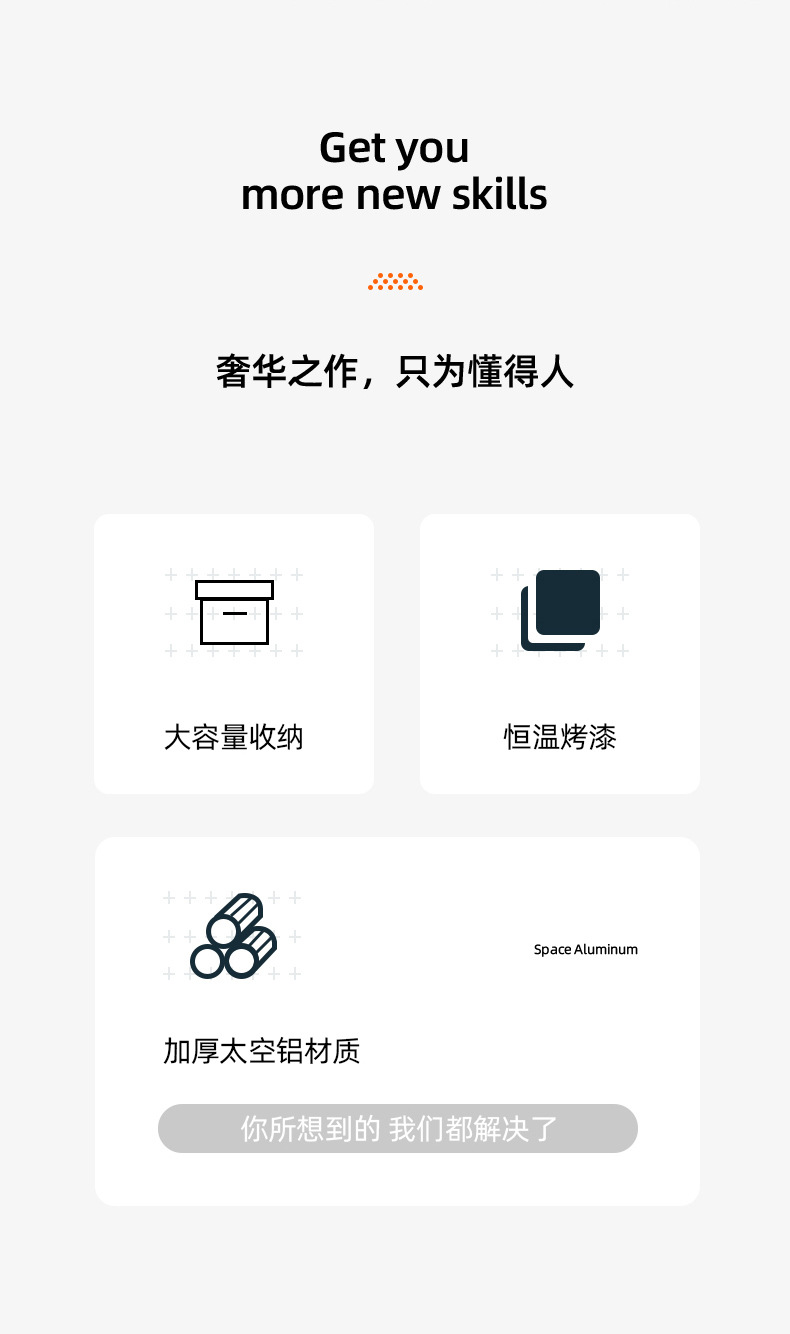 Get you
more new skills

奢华之作，只为懂得人

大容量收纳

恒温烤漆

Space Aluminum

加厚太空铝材质

你所想到的 我们都解决了