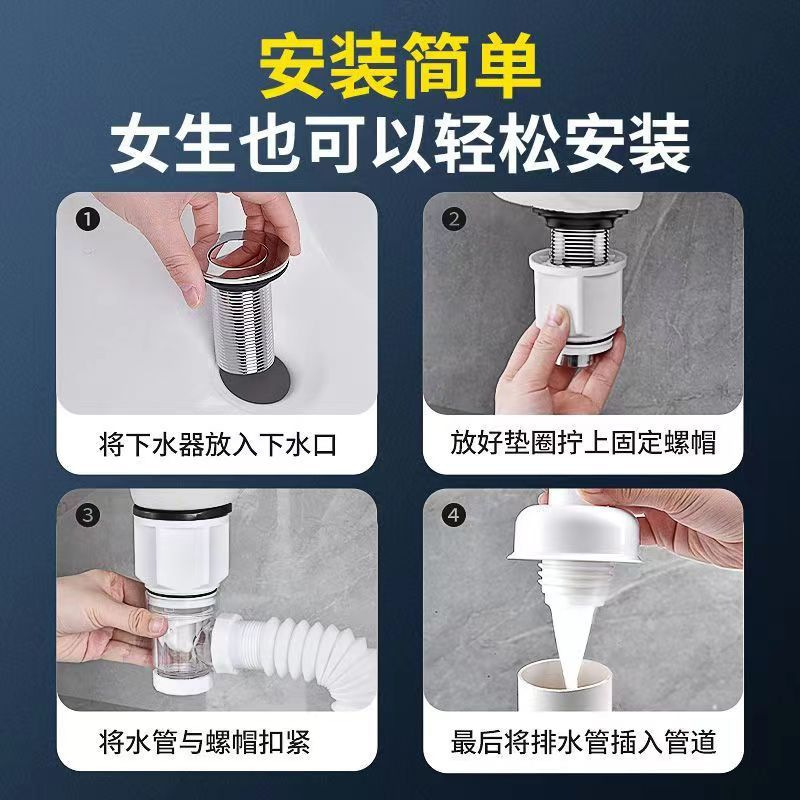 安装简单
女生也可以轻松安装

1
将下水器放入下水口

2
放好垫圈拧上固定螺帽

3
将水管与螺帽扣紧

4
最后将排水管插入管道