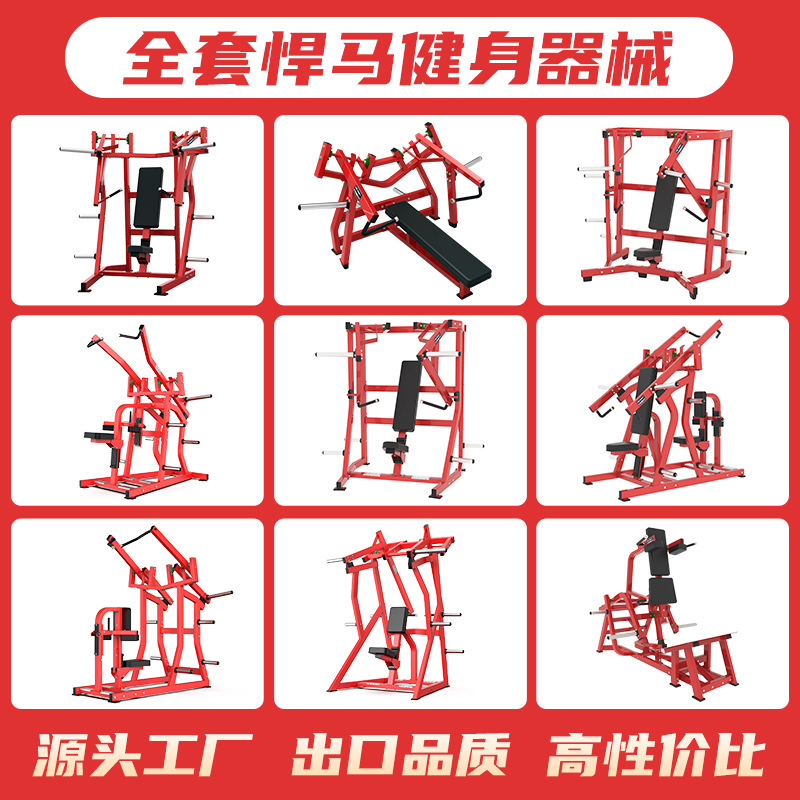 全套悍马健身器械

源头工厂 出口品质 高性价比