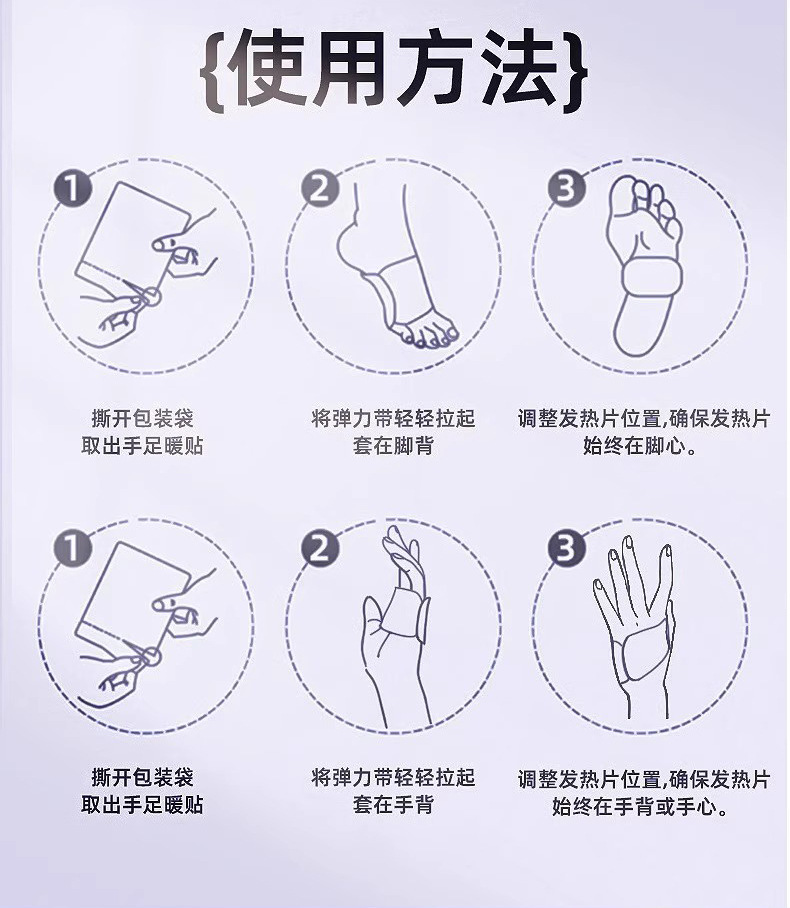 {使用方法}

1
撕开包装袋
取出手足暖贴

2
将弹力带轻轻拉起
套在脚背

3
调整发热片位置,确保发热片
始终在脚心。

1
撕开包装袋
取出手足暖贴

2
将弹力带轻轻拉起
套在手背

3
调整发热片位置,确保发热片
始终在手背或手心。