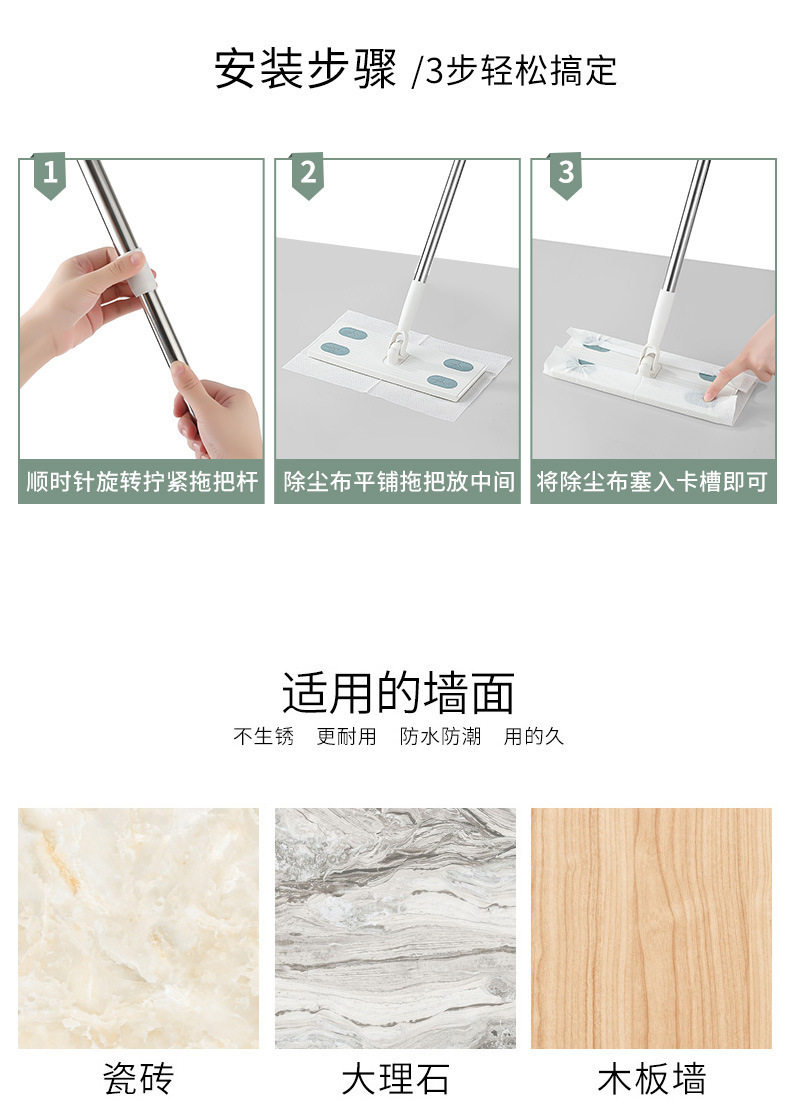 安装步骤 /3步轻松搞定

1
顺时针旋转拧紧拖把杆

2
除尘布平铺拖把放中间

3
将除尘布塞入卡槽即可

适用的墙面
不生锈 更耐用 防水防潮 用的久

瓷砖

大理石

木板墙