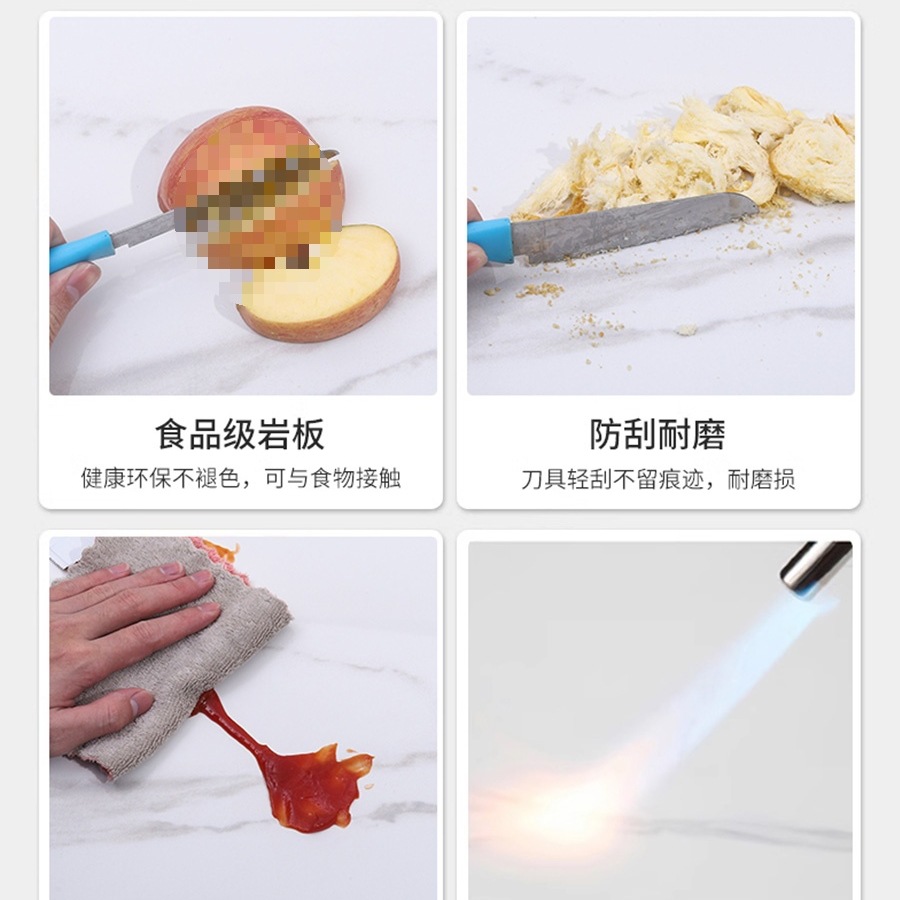 食品级岩板

健康环保不褪色，可与食物接触

防刮耐磨

刀具轻刮不留痕迹，耐磨损