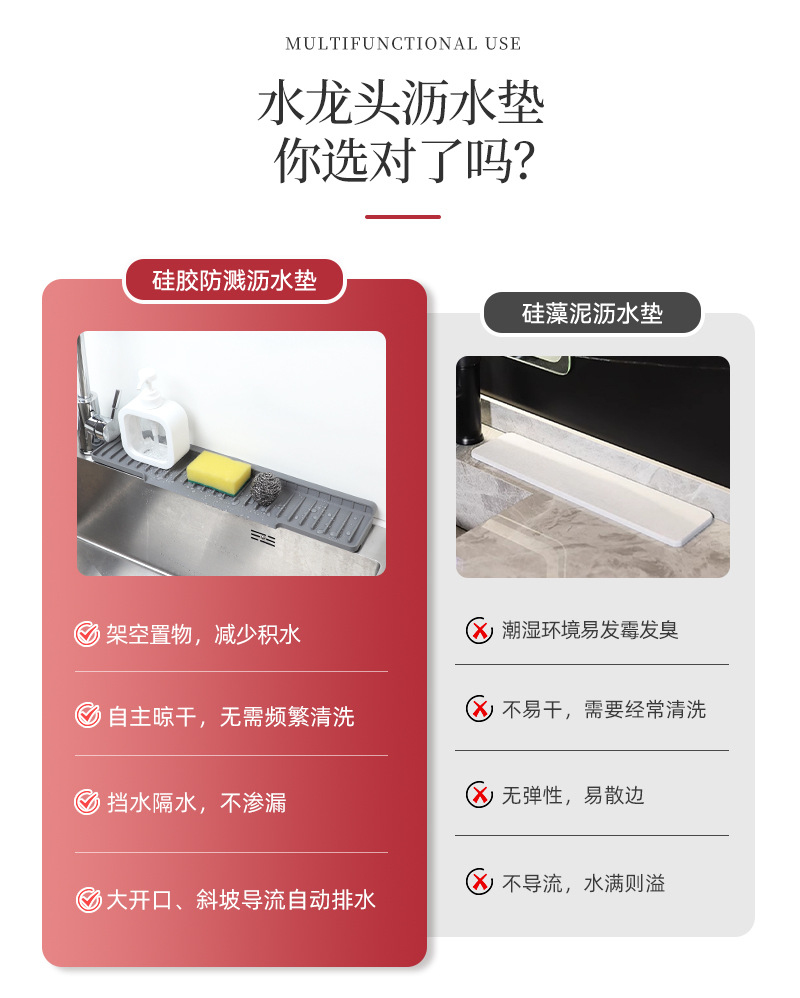 MULTIFUNCTIONAL USE

水龙头沥水垫
你选对了吗?

硅胶防溅沥水垫

架空置物，减少积水

自主晾干，无需频繁清洗

挡水隔水，不渗漏

大开口、斜坡导流自动排水

硅藻泥沥水垫

潮湿环境易发霉发臭

不易干，需要经常清洗

无弹性，易散边

不导流，水满则溢