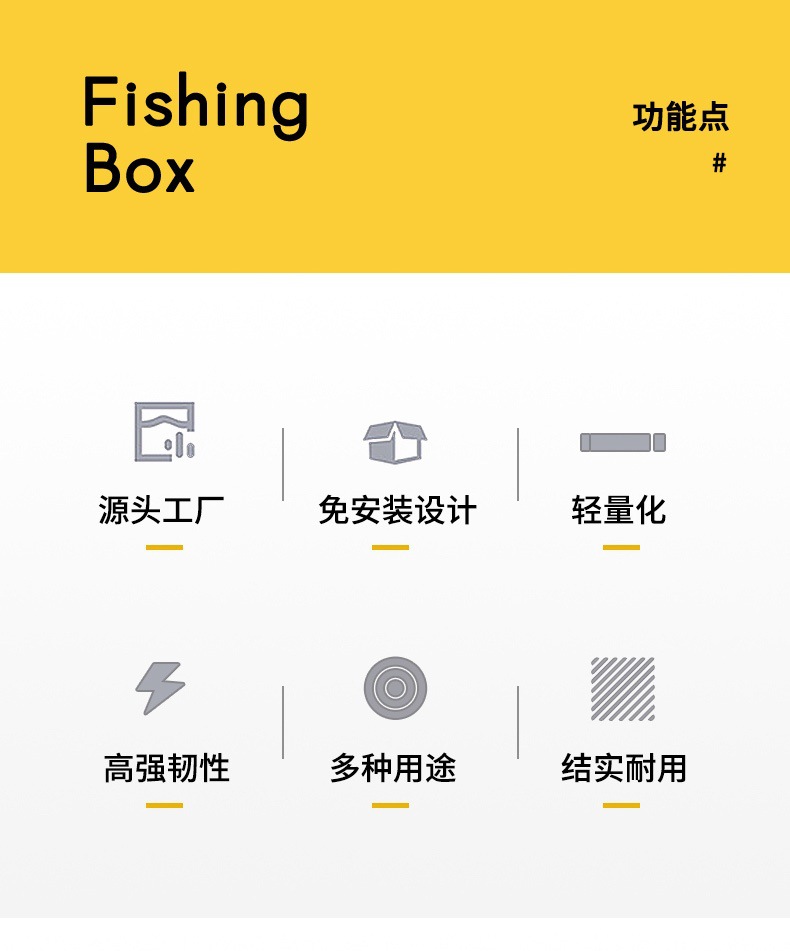 Fishing
Box

功能点
#

源头工厂

免安装设计

轻量化

高强韧性

多种用途

结实耐用