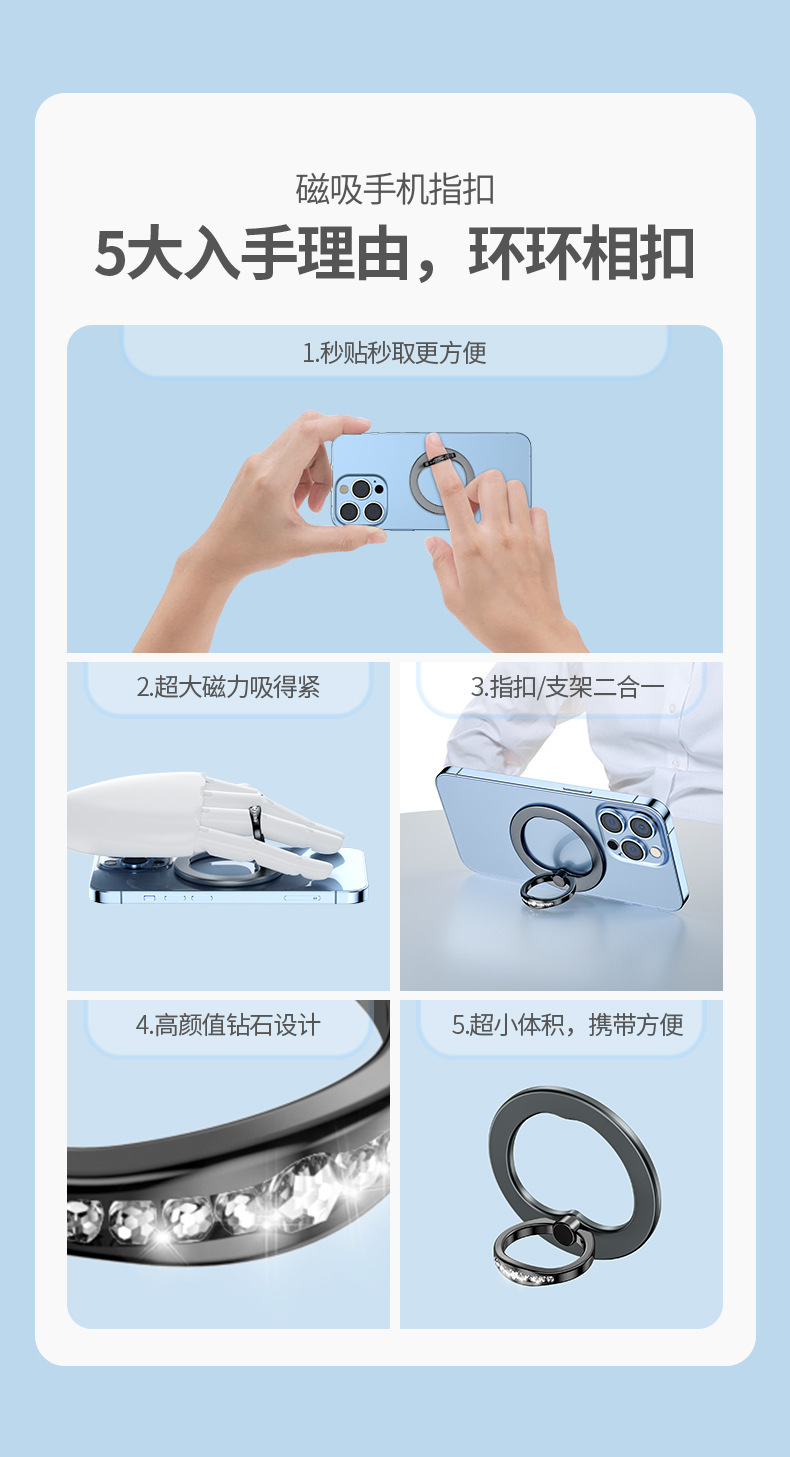 磁吸手机指扣
5大入手理由，环环相扣

1.秒贴秒取更方便

2.超大磁力吸得紧

3.指扣/支架二合一

4.高颜值钻石设计

5.超小体积，携带方便