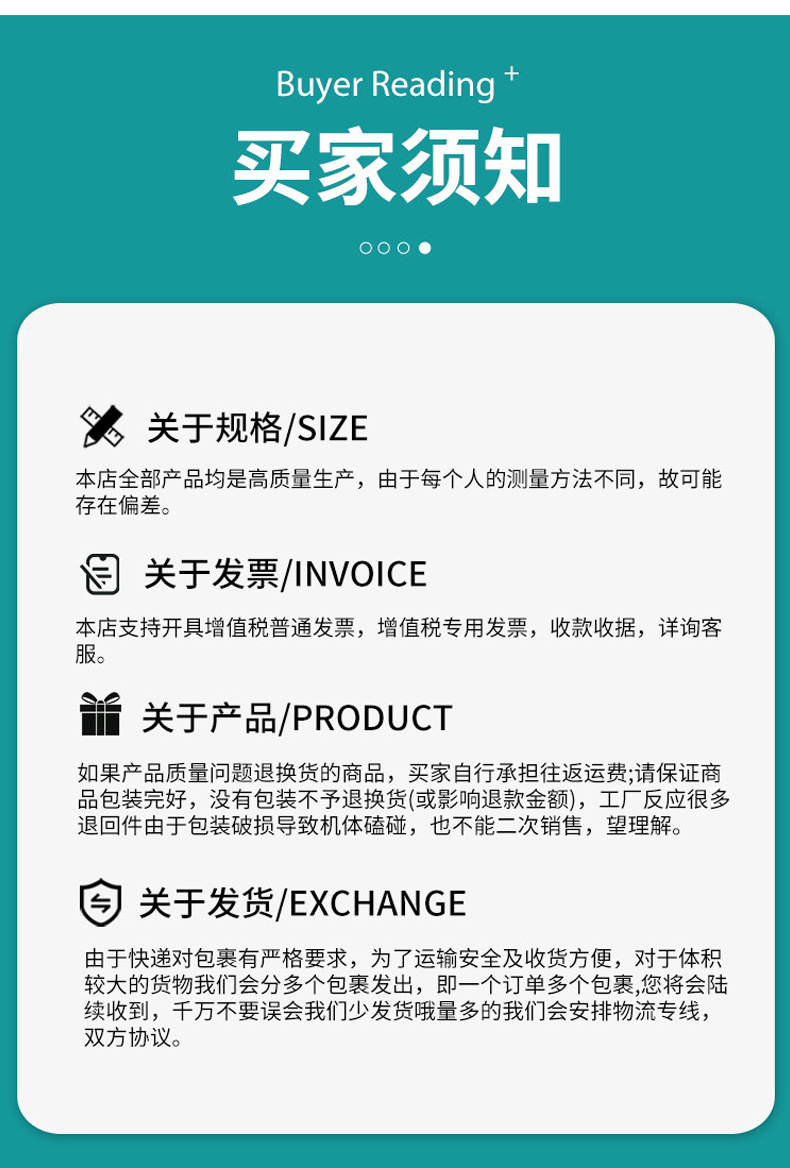 Buyer Reading +

买家须知

关于规格/SIZE

本店全部产品均是高质量生产，由于每个人的测量方法不同，故可能存在偏差。

关于发票/INVOICE

本店支持开具增值税普通发票，增值税专用发票，收款收据，详询客服。

关于产品/PRODUCT

如果产品质量问题退换货的商品，买家自行承担往返运费;请保证商品包装完好，没有包装不予退换货(或影响退款金额)，工厂反应很多退回件由于包装破损导致机体磕碰，也不能二次销售，望理解。

关于发货/EXCHANGE

由于快递对包裹有严格要求，为了运输安全及收货方便，对于体积较大的货物我们会分多个包裹发出，即一个订单多个包裹,您将会陆续收到，千万不要误会我们少发货哦量多的我们会安排物流专线，双方协议。