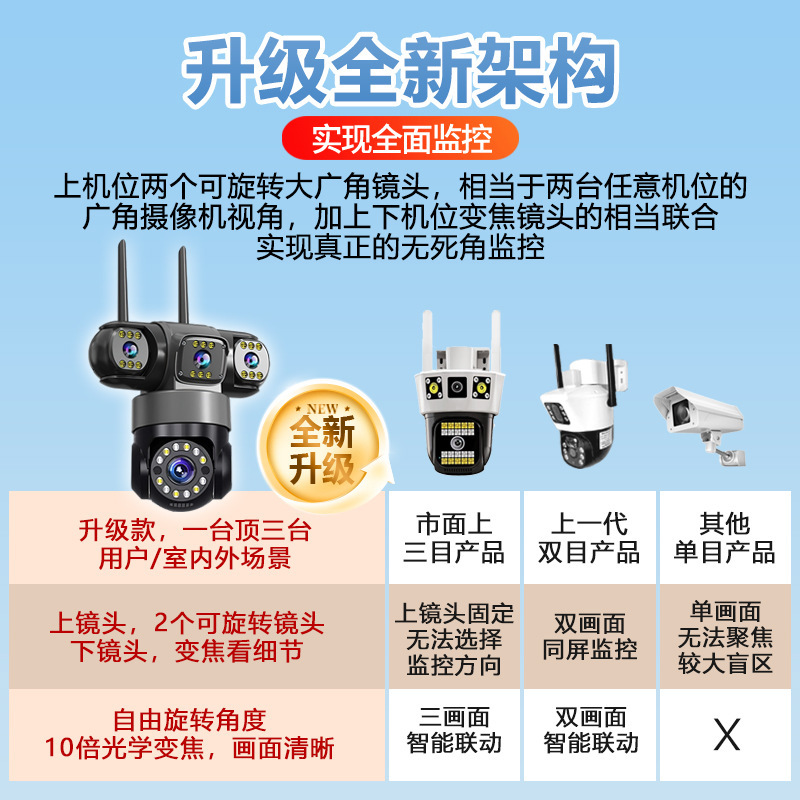 升级全新架构

实现全面监控

上机位两个可旋转大广角镜头，相当于两台任意机位的广角摄像机视角，加上下机位变焦镜头的相当联合实现真正的无死角监控

NEW
全新升级

| 升级款，一台顶三台 用户/室内外场景 | 市面上 三目产品 | 上一代 双目产品 | 其他 单目产品 |
|---|---|---|---|
| 上镜头，2个可旋转镜头 下镜头，变焦看细节 | 上镜头固定 无法选择 监控方向 | 双画面 同屏监控 | 单画面 无法聚焦 较大盲区 |
| 自由旋转角度 10倍光学变焦，画面清晰 | 三画面 智能联动 | 双画面 智能联动 | X |