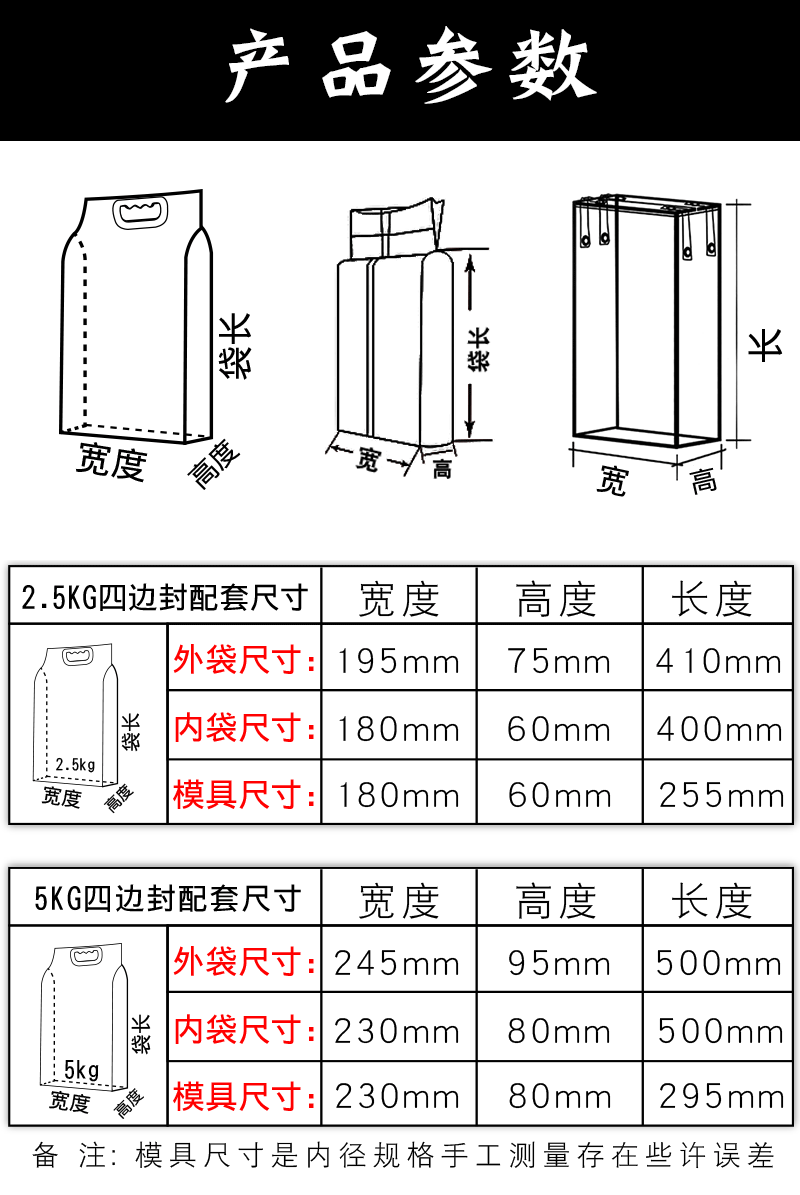 产品参数

袋长
宽度
高度

袋长
宽
高

长
宽
高

| 2.5KG四边封配套尺寸 | | 宽度 | 高度 | 长度 |
|---|---|---|---|---|
| 袋长 2.5kg 宽度 高度 | 外袋尺寸: | 195mm | 75mm | 410mm |
| | 内袋尺寸: | 180mm | 60mm | 400mm |
| | 模具尺寸: | 180mm | 60mm | 255mm |

| 5KG四边封配套尺寸 | | 宽度 | 高度 | 长度 |
|---|---|---|---|---|
| 袋长 5kg 宽度 高度 | 外袋尺寸: | 245mm | 95mm | 500mm |
| | 内袋尺寸: | 230mm | 80mm | 500mm |
| | 模具尺寸: | 230mm | 80mm | 295mm |

备 注: 模具尺寸是内径规格手工测量存在些许误差