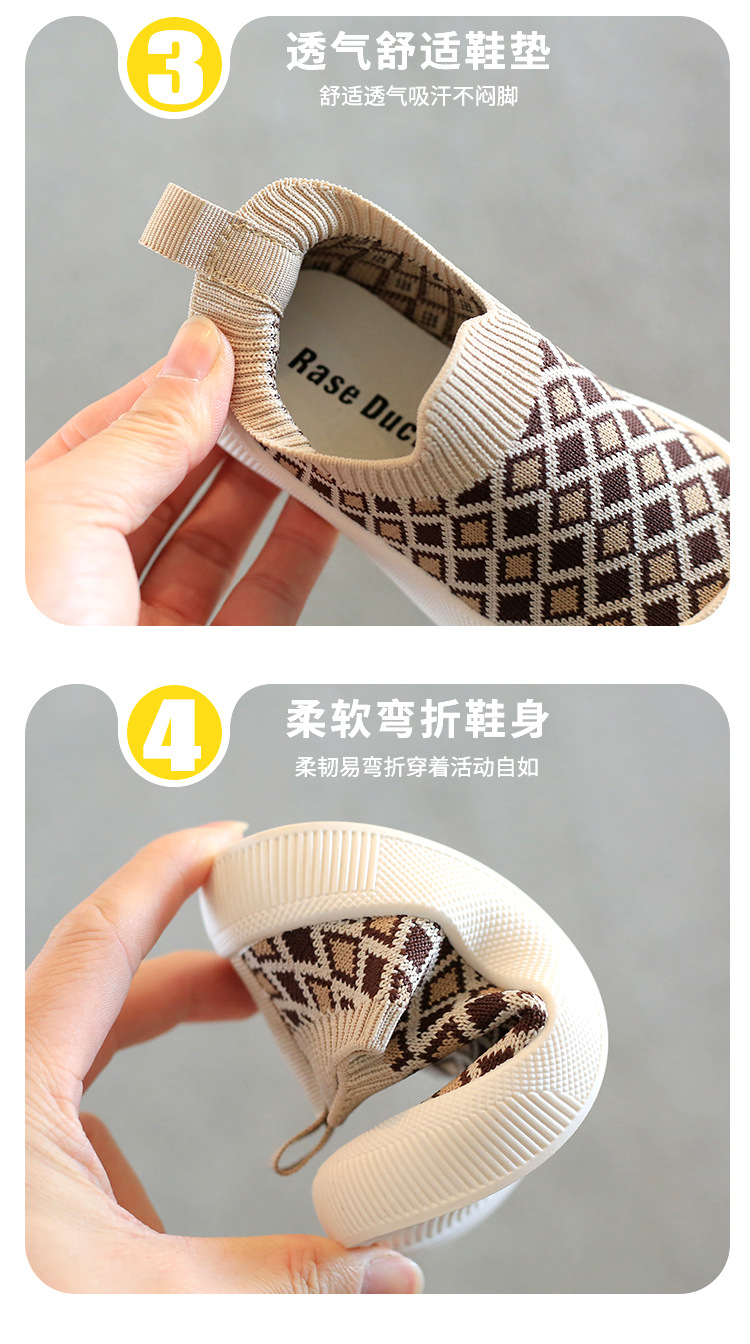 3
透气舒适鞋垫
舒适透气吸汗不闷脚

Rase Duc

4
柔软弯折鞋身
柔韧易弯折穿着活动自如