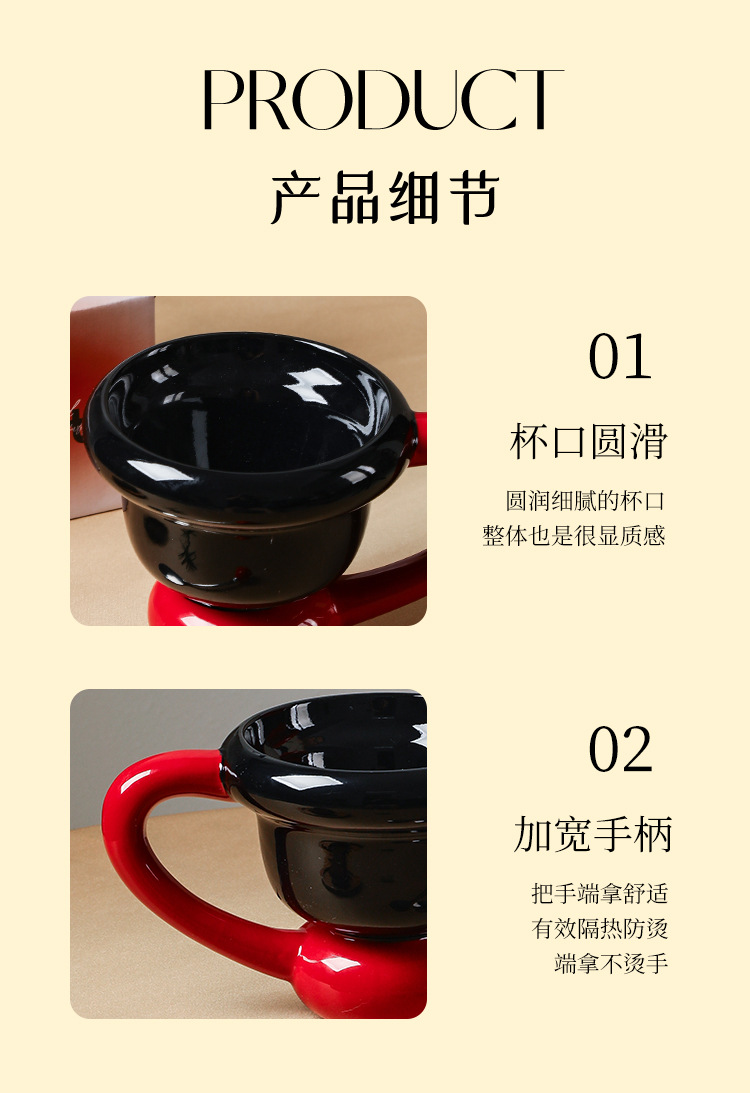 PRODUCT
产品细节

01
杯口圆滑
圆润细腻的杯口
整体也是很显质感

02
加宽手柄
把手端拿舒适
有效隔热防烫
端拿不烫手