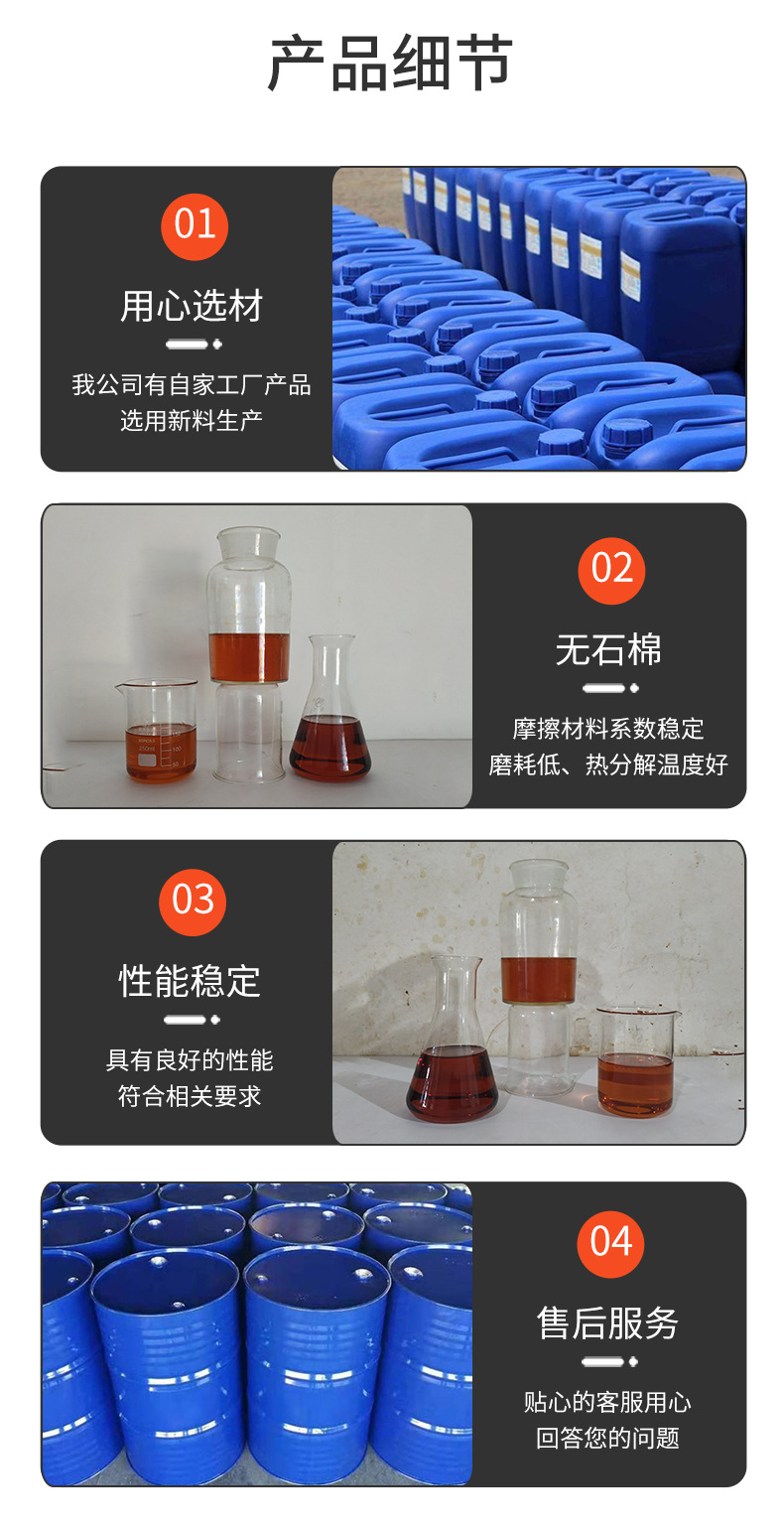 产品细节

01

用心选材

我公司有自家工厂产品
选用新料生产

02

无石棉

摩擦材料系数稳定
磨耗低、热分解温度好

03

性能稳定

具有良好的性能
符合相关要求

04

售后服务

贴心的客服用心
回答您的问题