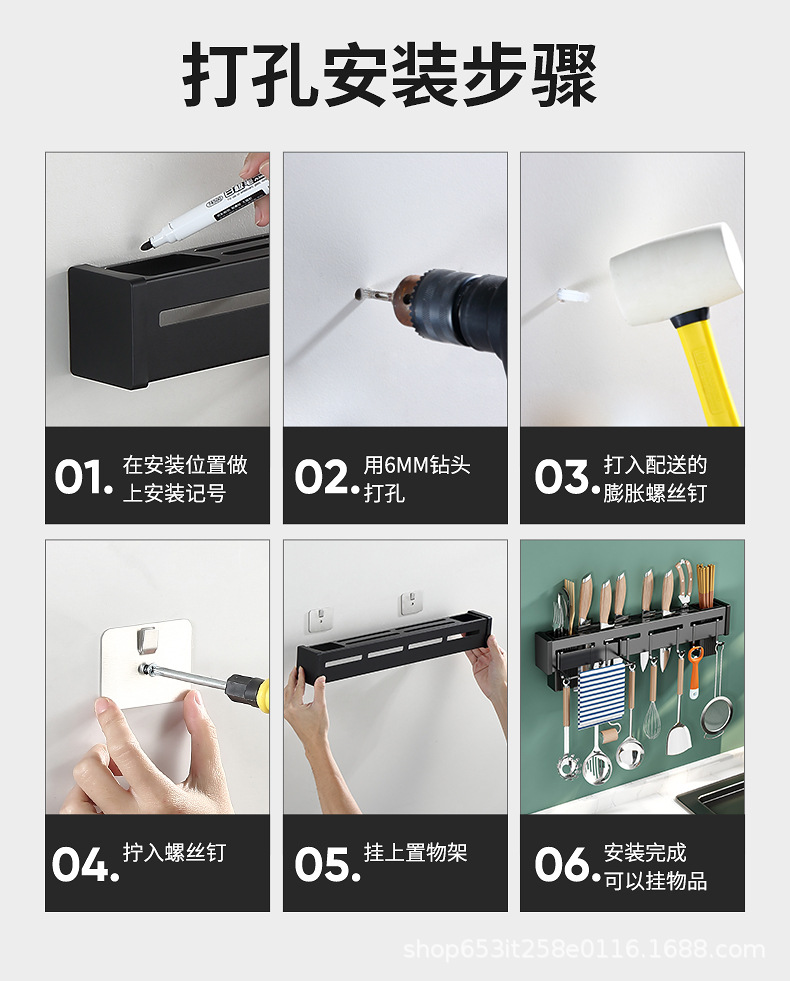 打孔安装步骤

01. 在安装位置做上安装记号

02. 用6MM钻头打孔

03. 打入配送的膨胀螺丝钉

04. 拧入螺丝钉

05. 挂上置物架

06. 安装完成可以挂物品

shop653it258e0116.1688.com