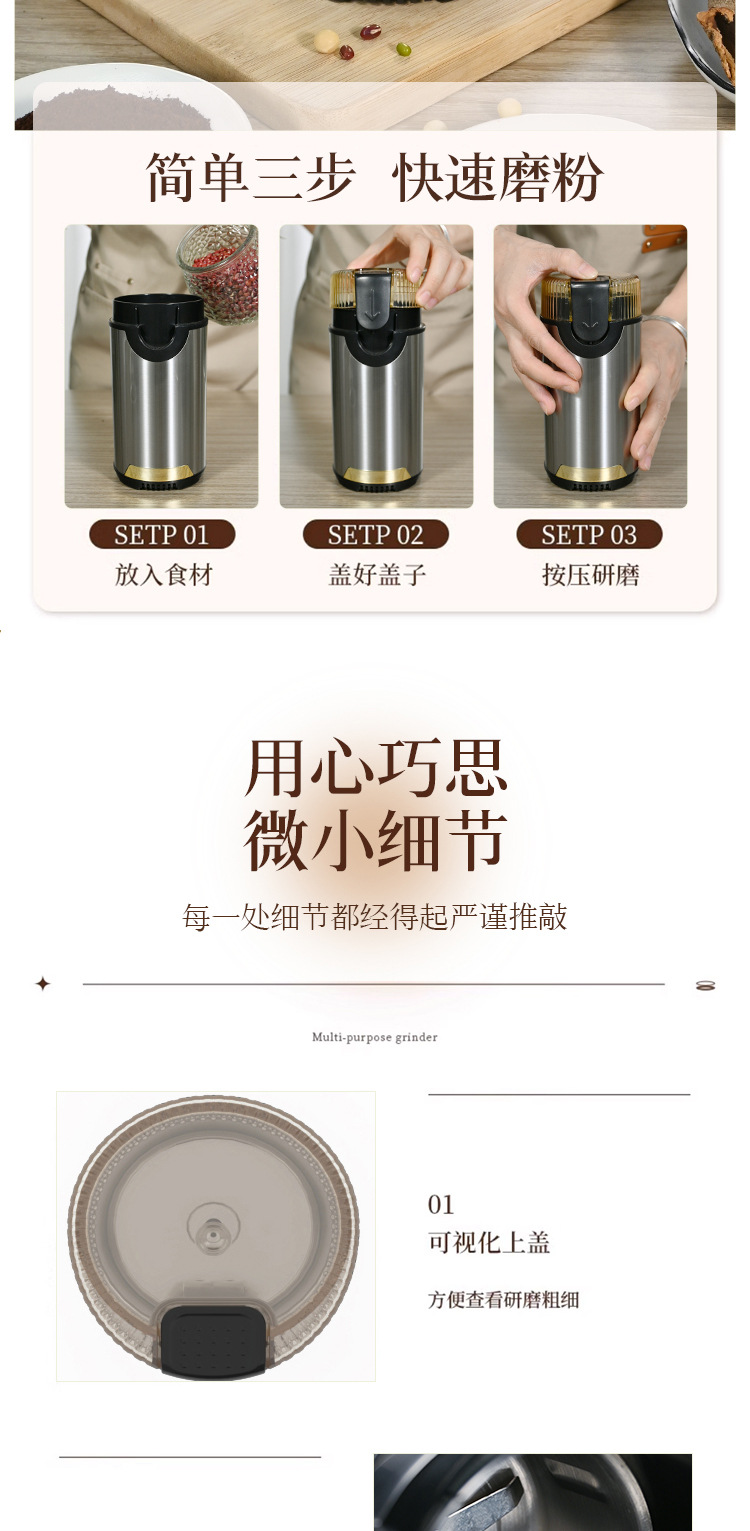 简单三步 快速磨粉

SETP 01
放入食材

SETP 02
盖好盖子

SETP 03
按压研磨

用心巧思
微小细节

每一处细节都经得起严谨推敲

Multi-purpose grinder

01
可视化上盖

方便查看研磨粗细