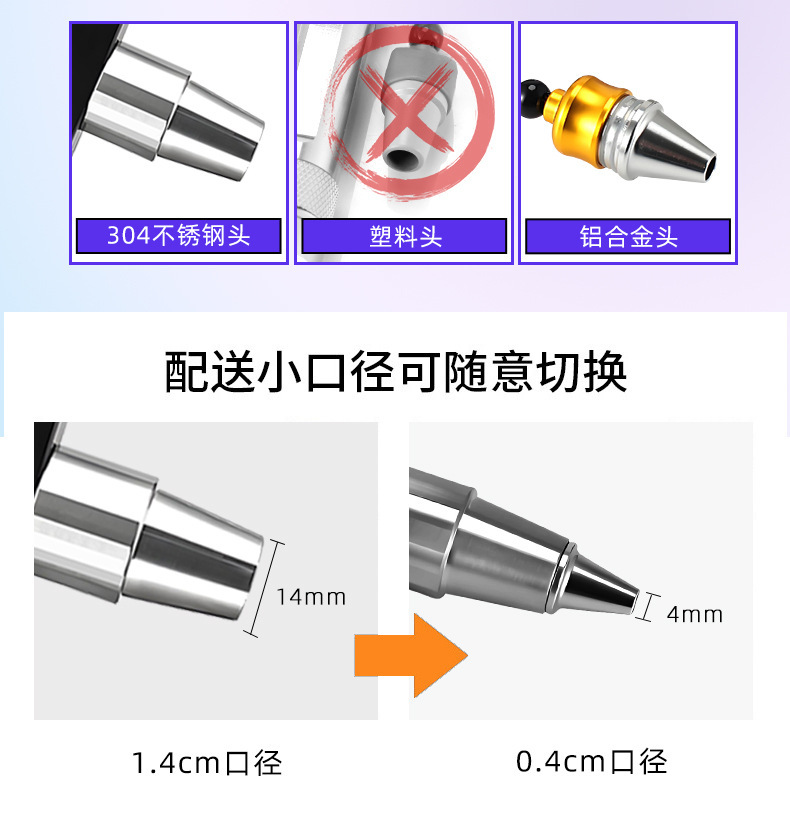 304不锈钢头

塑料头

铝合金头

配送小口径可随意切换

14mm

4mm

1.4cm口径

0.4cm口径