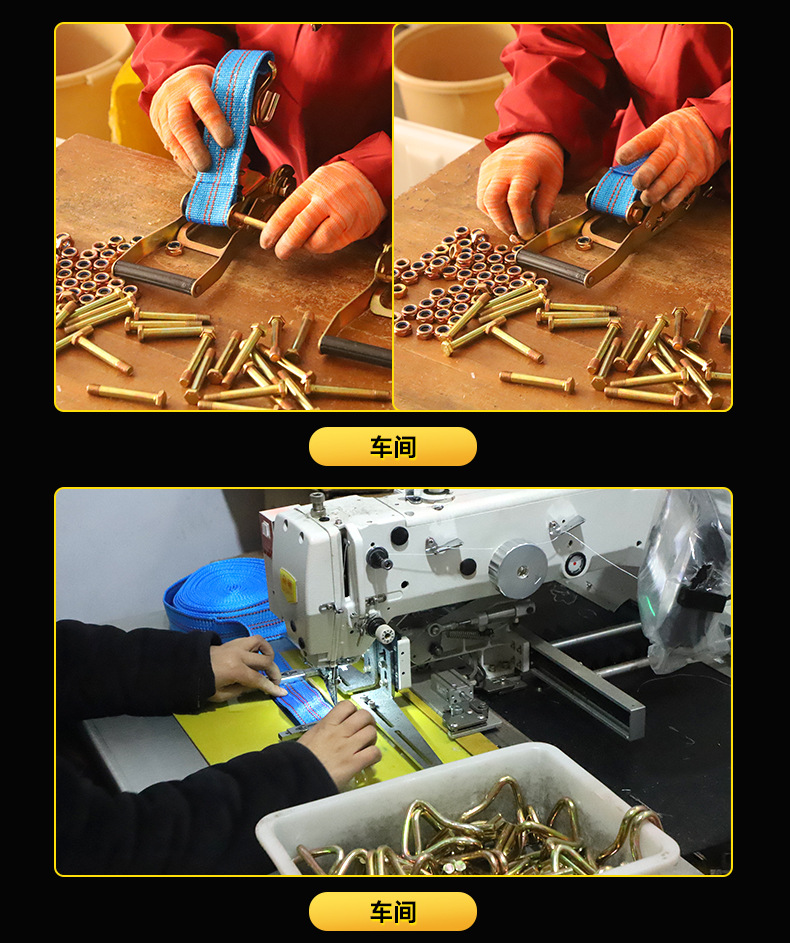 车间

车间