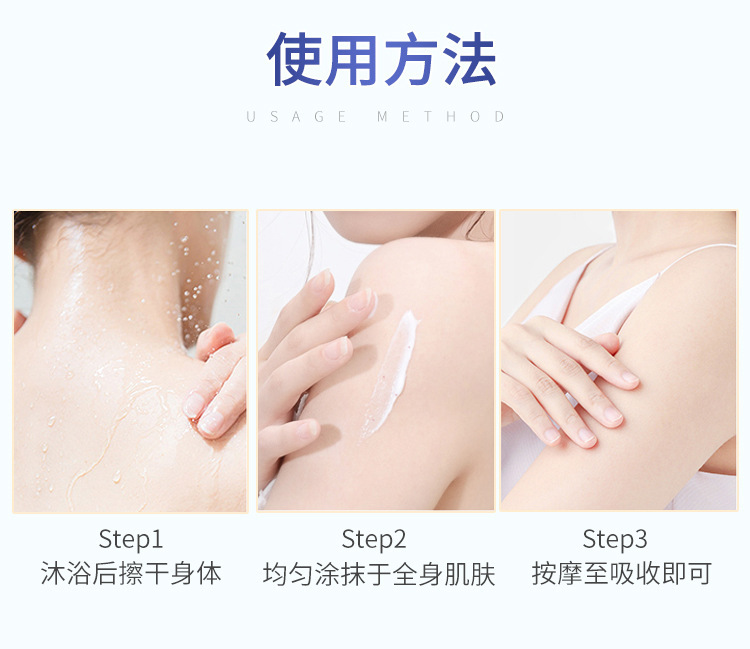 使用方法

USAGE METHOD

Step1
沐浴后擦干身体

Step2
均匀涂抹于全身肌肤

Step3
按摩至吸收即可