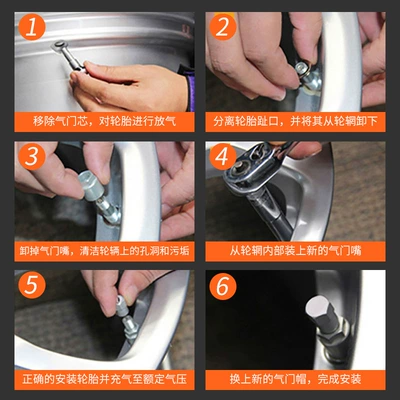 1
移除气门芯，对轮胎进行放气

2
分离轮胎趾口，并将其从轮辋卸下

3
卸掉气门嘴，清洁轮辆上的孔洞和污垢

4
从轮辋内部装上新的气门嘴

5
正确的安装轮胎并充气至额定气压

6
换上新的气门帽，完成安装