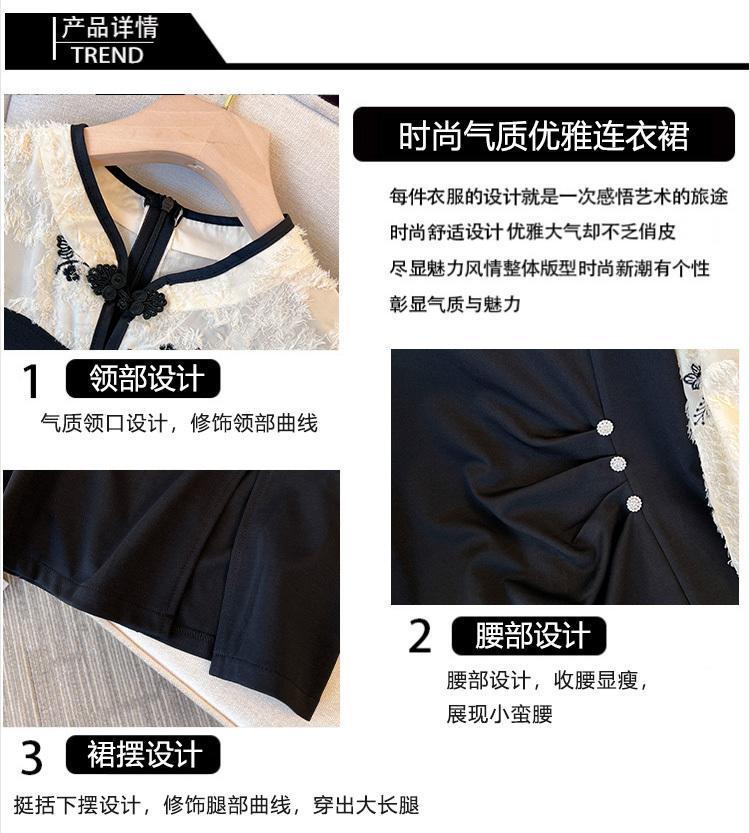 产品详情
TREND

时尚气质优雅连衣裙

每件衣服的设计就是一次感悟艺术的旅途
时尚舒适设计 优雅大气却不乏俏皮
尽显魅力风情整体版型时尚新潮有个性
彰显气质与魅力

1 领部设计
气质领口设计，修饰领部曲线

2 腰部设计
腰部设计，收腰显瘦，
展现小蛮腰

3 裙摆设计
挺括下摆设计，修饰腿部曲线，穿出大长腿