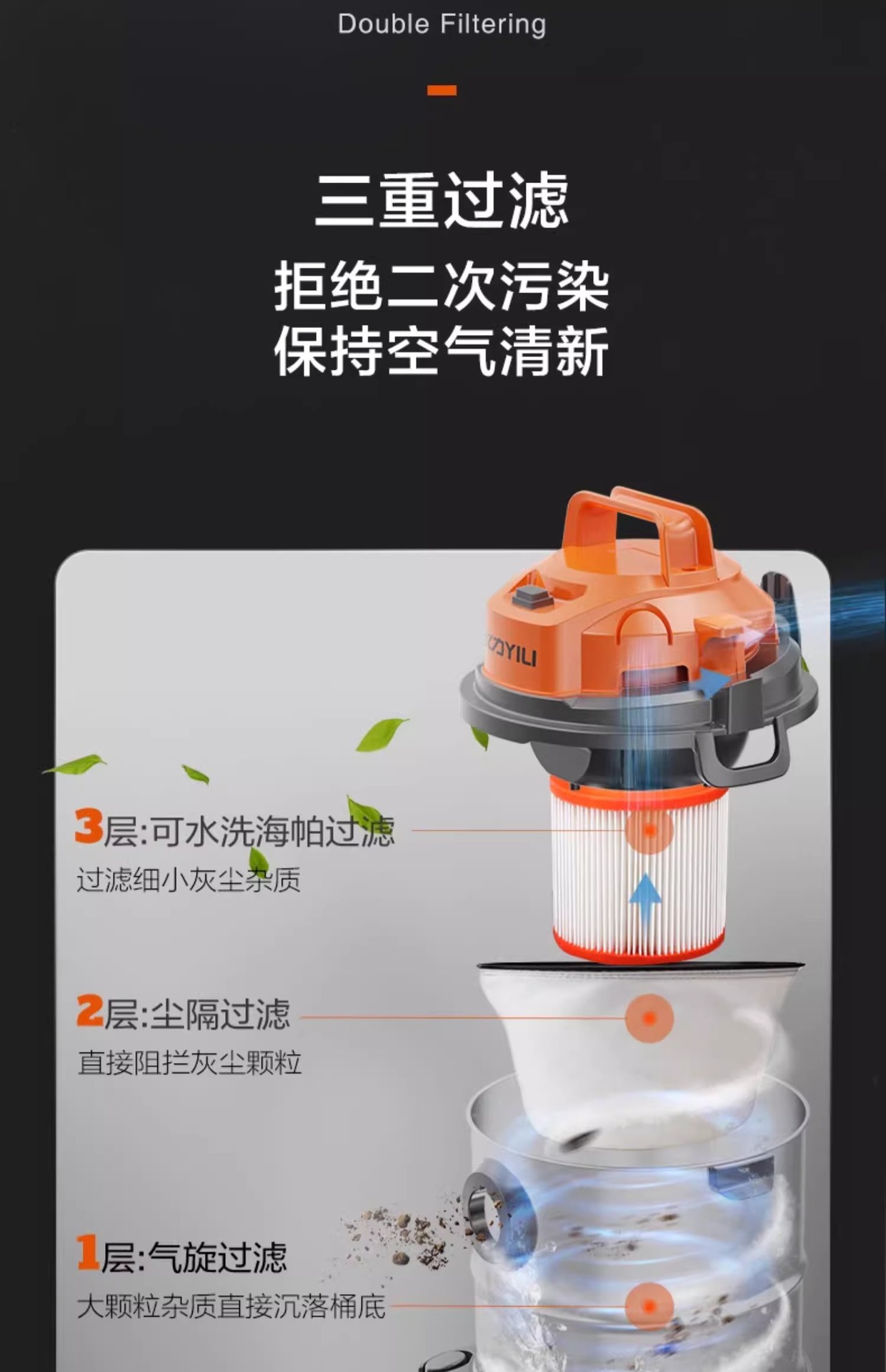 Double Filtering

三重过滤
拒绝二次污染
保持空气清新

YILI

3层:可水洗海帕过滤
过滤细小灰尘杂质

2层:尘隔过滤
直接阻拦灰尘颗粒

1层:气旋过滤
大颗粒杂质直接沉落桶底