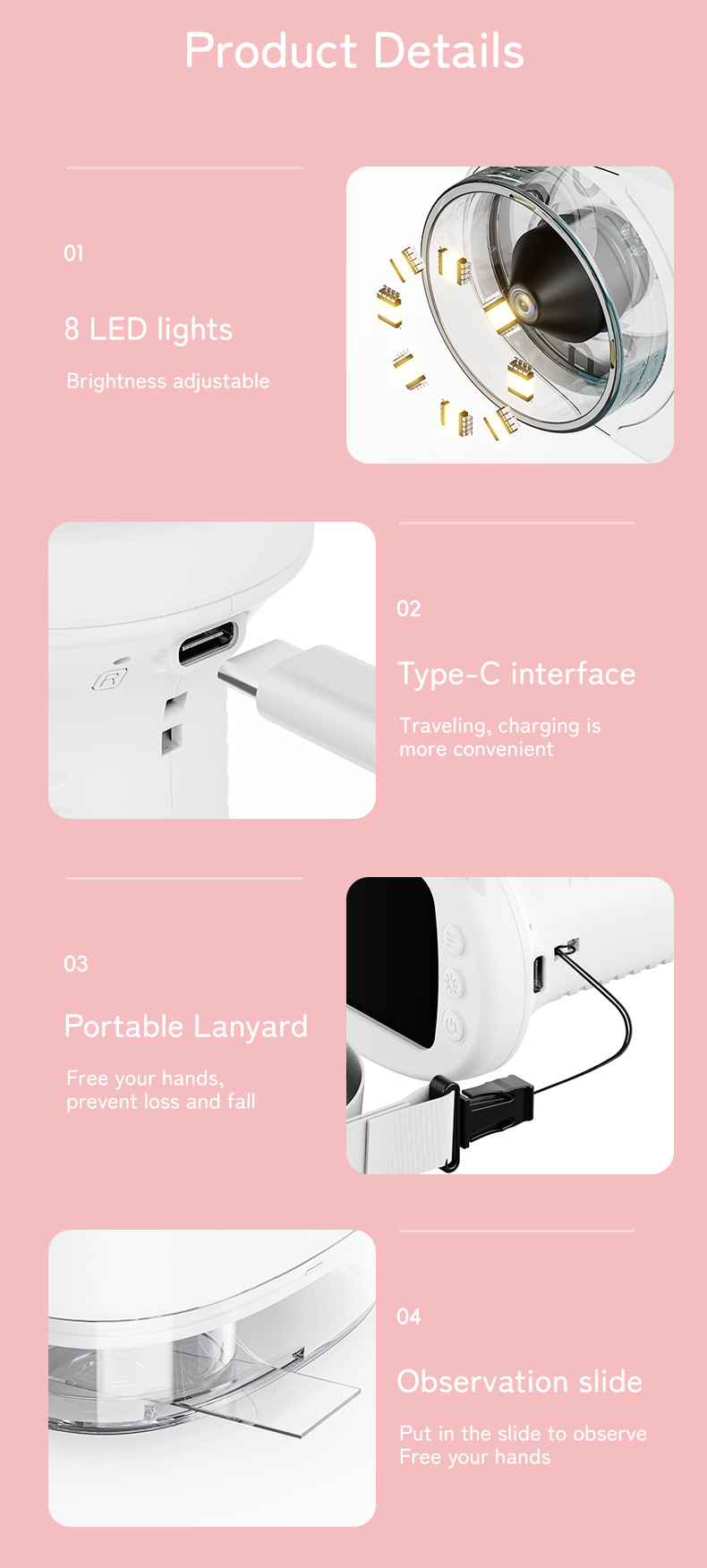 Product Details

01

8 LED lights

Brightness adjustable

02

Type-C interface

Traveling, charging is more convenient

03

Portable Lanyard

Free your hands, prevent loss and fall

04

Observation slide

Put in the slide to observe
Free your hands