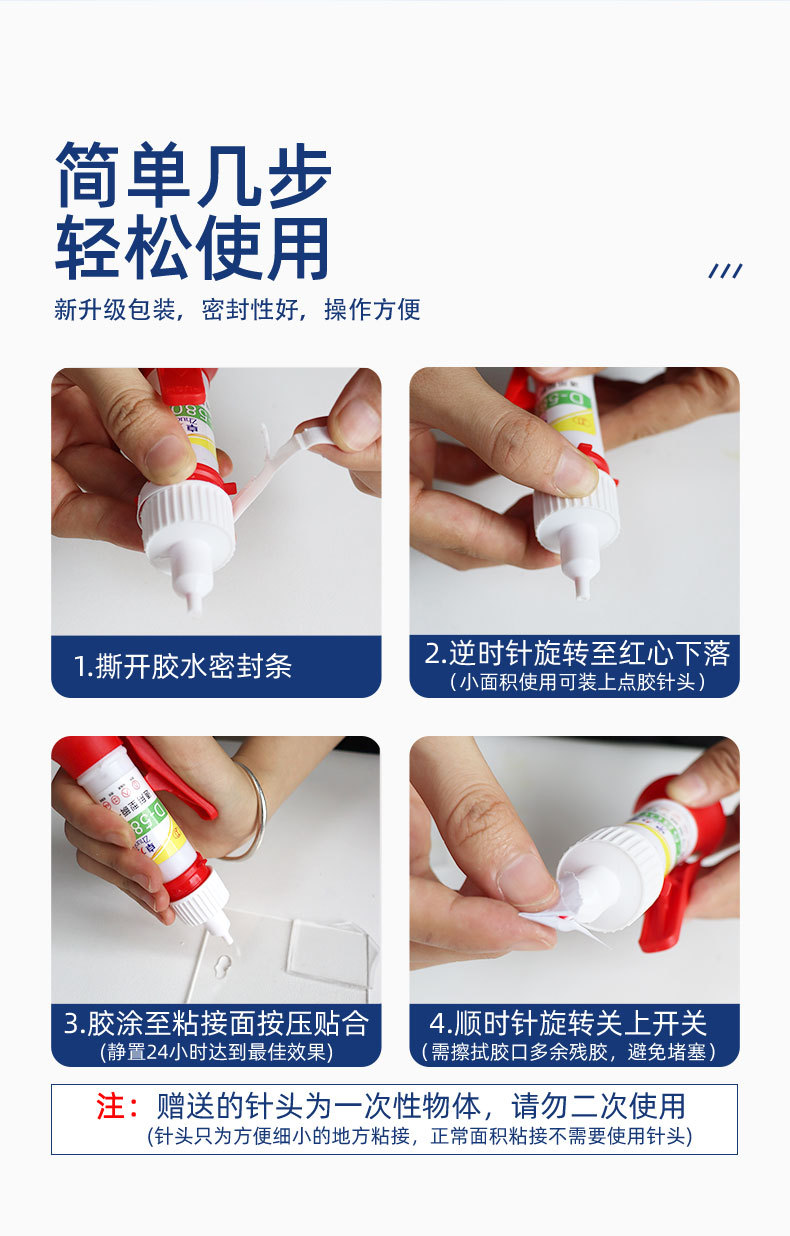 简单几步
轻松使用

新升级包装，密封性好，操作方便

1.撕开胶水密封条

2.逆时针旋转至红心下落
（小面积使用可装上点胶针头）

3.胶涂至粘接面按压贴合
（静置24小时达到最佳效果）

4.顺时针旋转关上开关
（需擦拭胶口多余残胶，避免堵塞）

注：赠送的针头为一次性物体，请勿二次使用
（针头只为方便细小的地方粘接，正常面积粘接不需要使用针头）