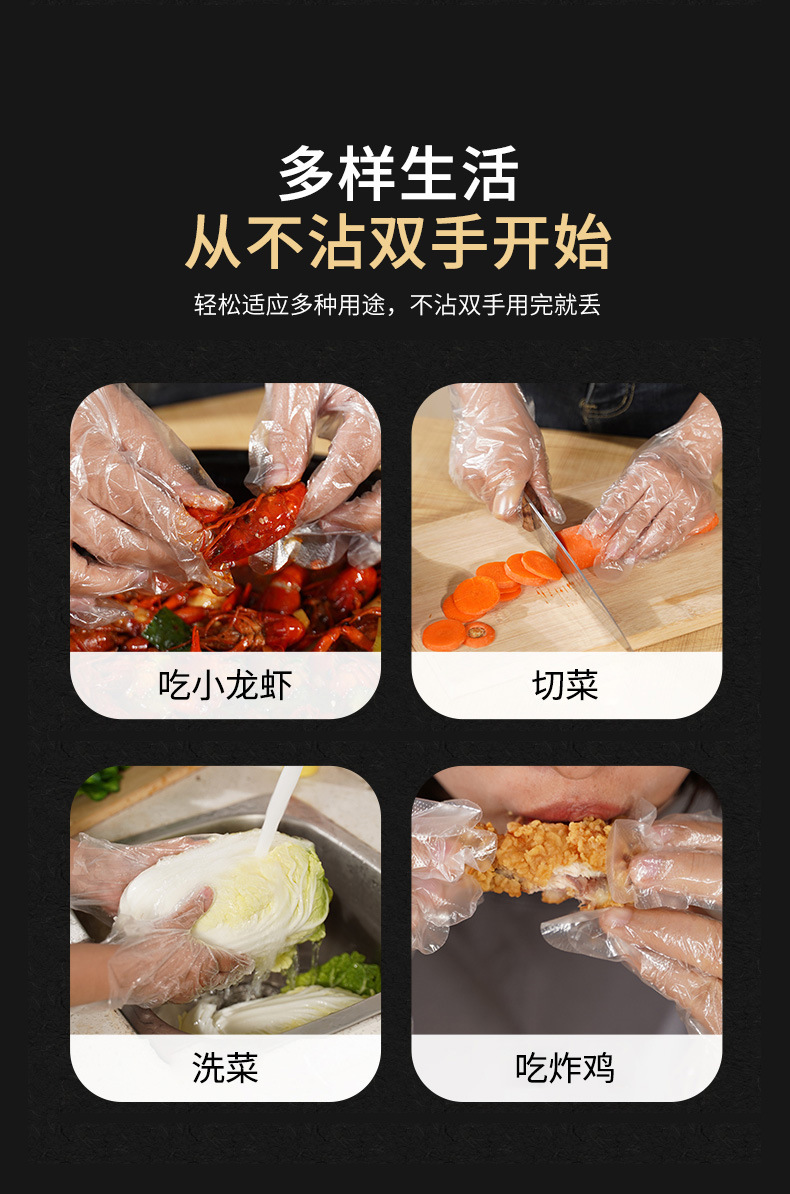 多样生活
从不沾双手开始

轻松适应多种用途，不沾双手用完就丢

吃小龙虾

切菜

洗菜

吃炸鸡