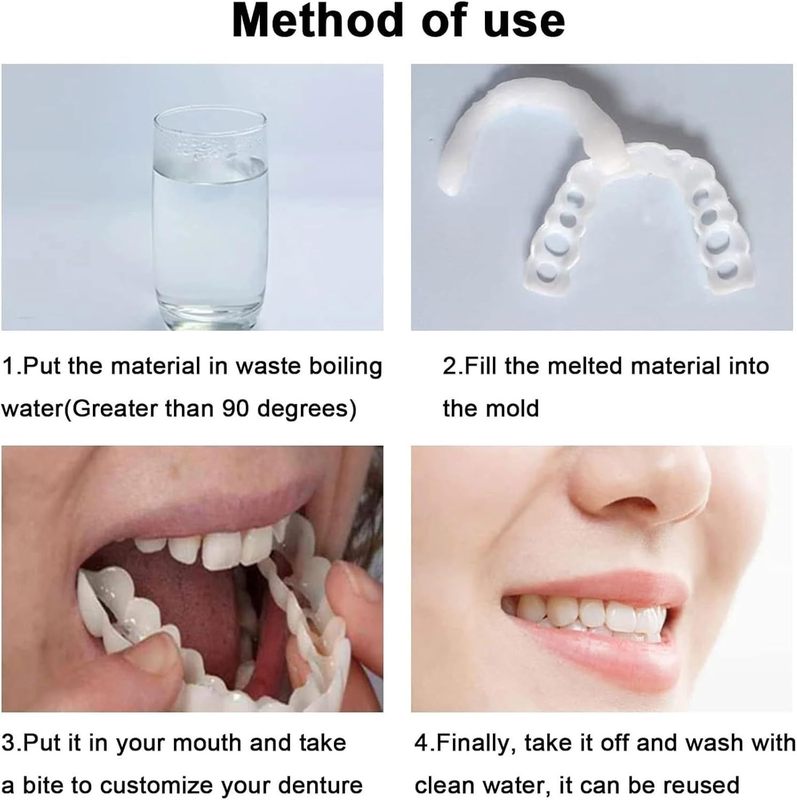 Method of use

1.Put the material in waste boiling water(Greater than 90 degrees)

2.Fill the melted material into the mold

3.Put it in your mouth and take a bite to customize your denture

4.Finally, take it off and wash with clean water, it can be reused