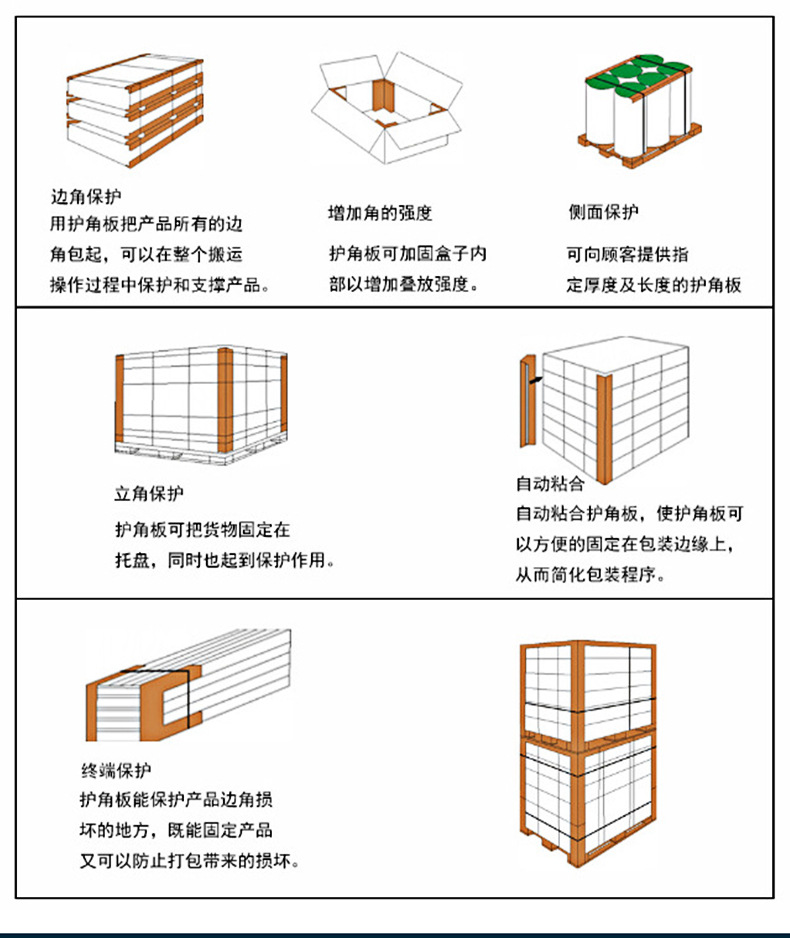 边角保护
用护角板把产品所有的边角包起，可以在整个搬运操作过程中保护和支撑产品。

增加角的强度
护角板可加固盒子内部以增加叠放强度。

侧面保护
可向顾客提供指定厚度及长度的护角板

立角保护
护角板可把货物固定在托盘，同时也起到保护作用。

自动粘合
自动粘合护角板，使护角板可以方便的固定在包装边缘上，从而简化包装程序。

终端保护
护角板能保护产品边角损坏的地方，既能固定产品又可以防止打包带来的损坏。