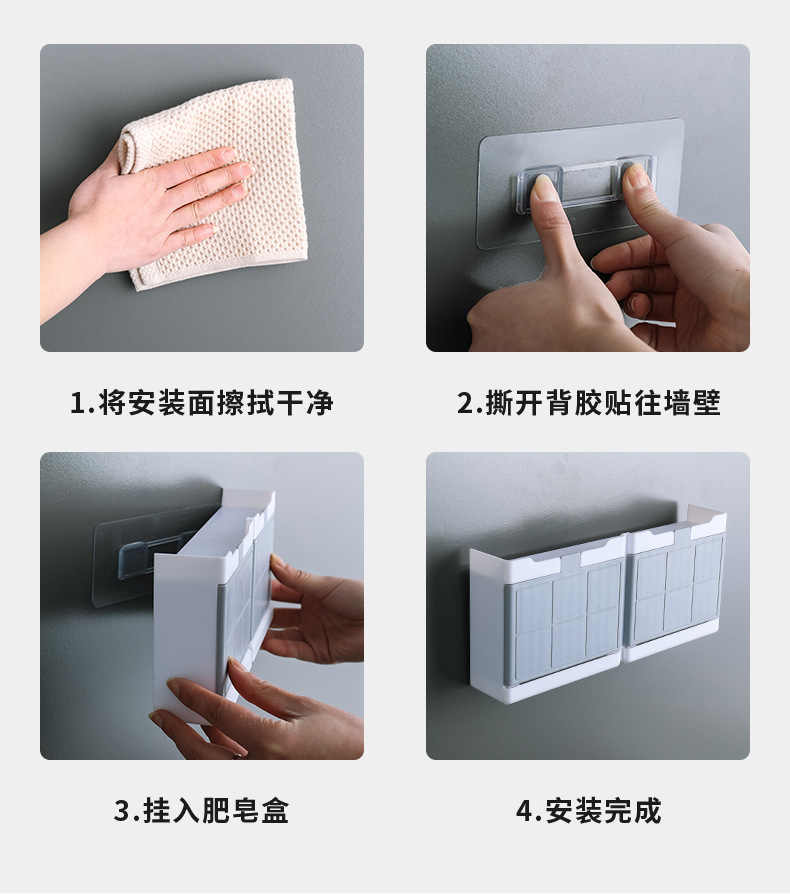 1.将安装面擦拭干净

2.撕开背胶贴往墙壁

3.挂入肥皂盒

4.安装完成