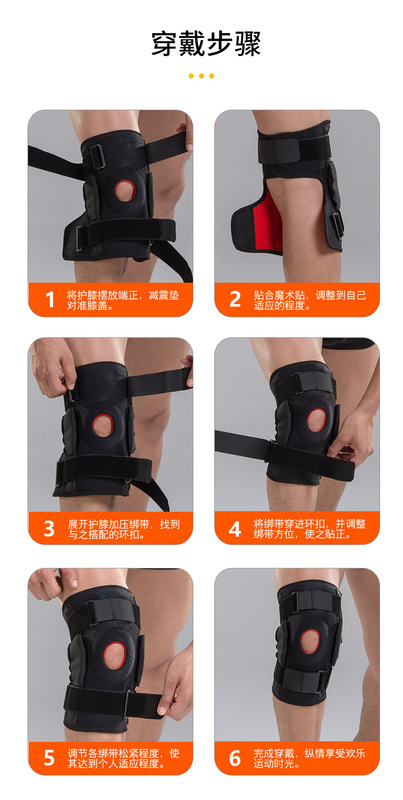 穿戴步骤

1 将护膝摆放端正，减震垫对准膝盖。

2 贴合魔术贴，调整到自己适应的程度。

3 展开护膝加压绑带，找到与之搭配的环扣。

4 将绑带穿进环扣，并调整绑带方位，使之贴正。

5 调节各绑带松紧程度，使其达到个人适应程度。

6 完成穿戴，纵情享受欢乐运动时光。