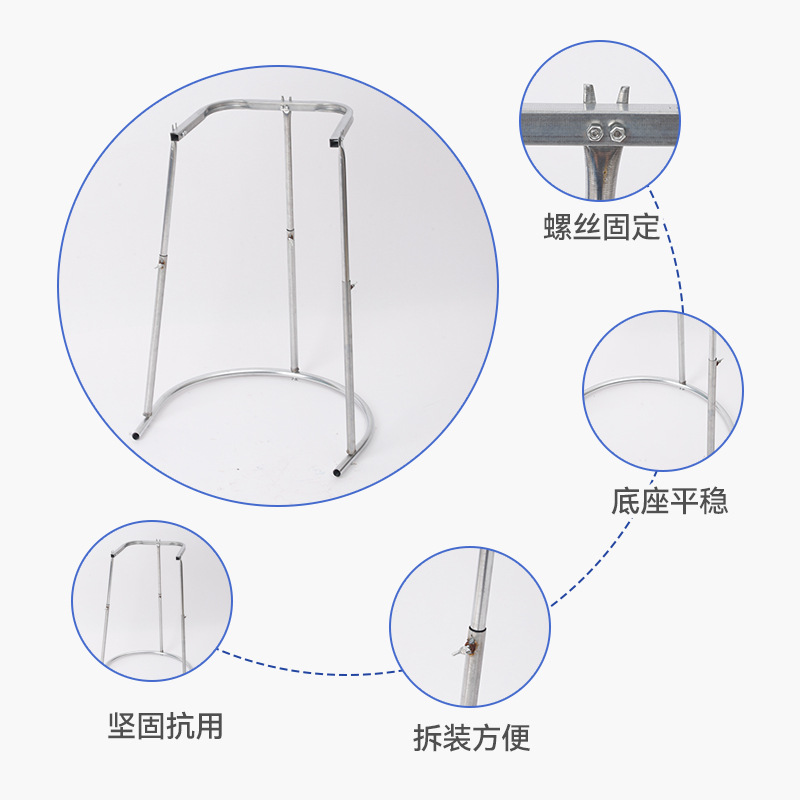 螺丝固定

底座平稳

坚固抗用

拆装方便