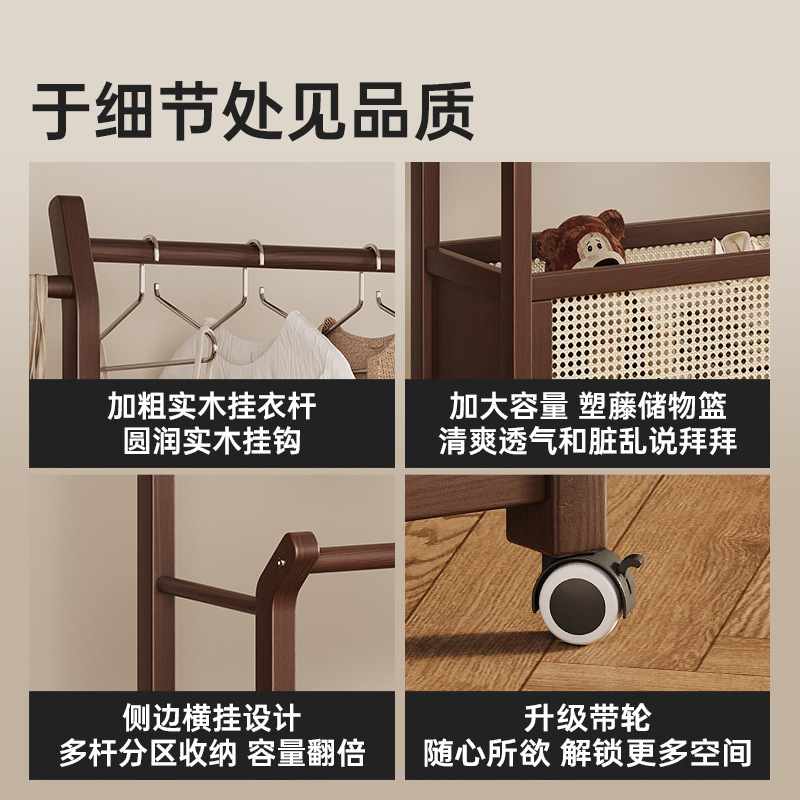 于细节处见品质

加粗实木挂衣杆
圆润实木挂钩

加大容量 塑藤储物篮
清爽透气和脏乱说拜拜

侧边横挂设计
多杆分区收纳 容量翻倍

升级带轮
随心所欲 解锁更多空间