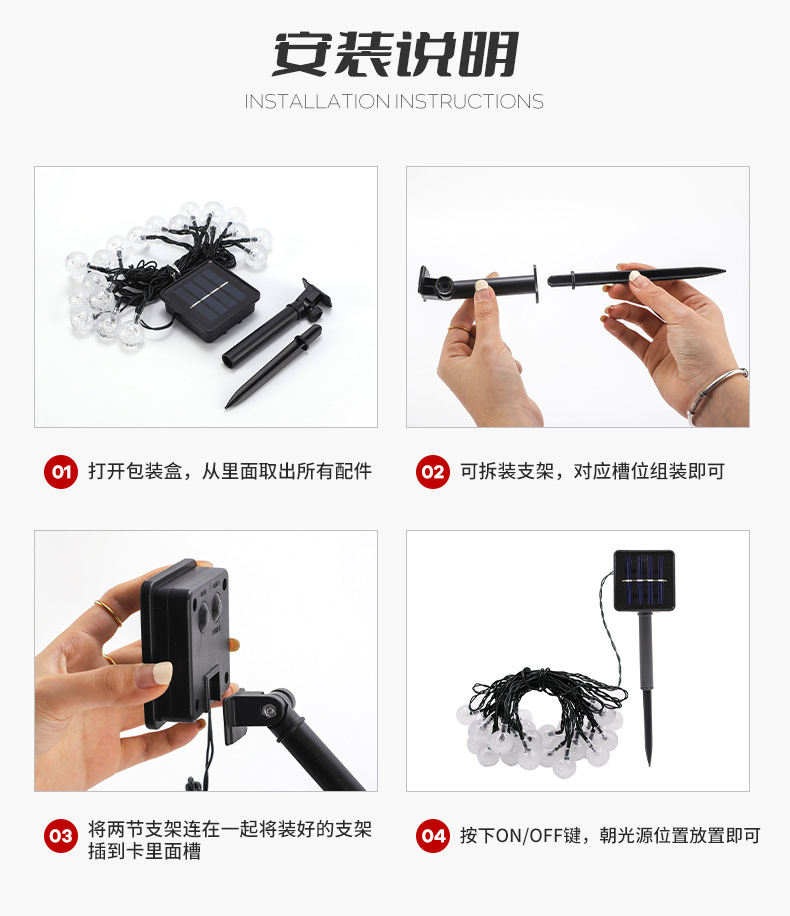 安装说明
INSTALLATION INSTRUCTIONS

01 打开包装盒，从里面取出所有配件

02 可拆装支架，对应槽位组装即可

03 将两节支架连在一起将装好的支架插到卡里面槽

04 按下ON/OFF键，朝光源位置放置即可