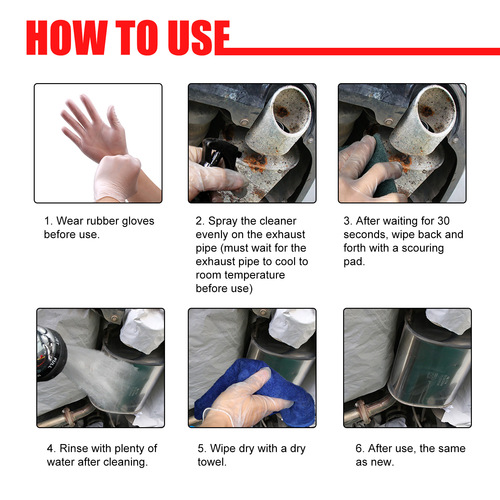 HOW TO USE

1. Wear rubber gloves before use.

2. Spray the cleaner evenly on the exhaust pipe (must wait for the exhaust pipe to cool to room temperature before use)

3. After waiting for 30 seconds, wipe back and forth with a scouring pad.

4. Rinse with plenty of water after cleaning.

5. Wipe dry with a dry towel.

6. After use, the same as new.