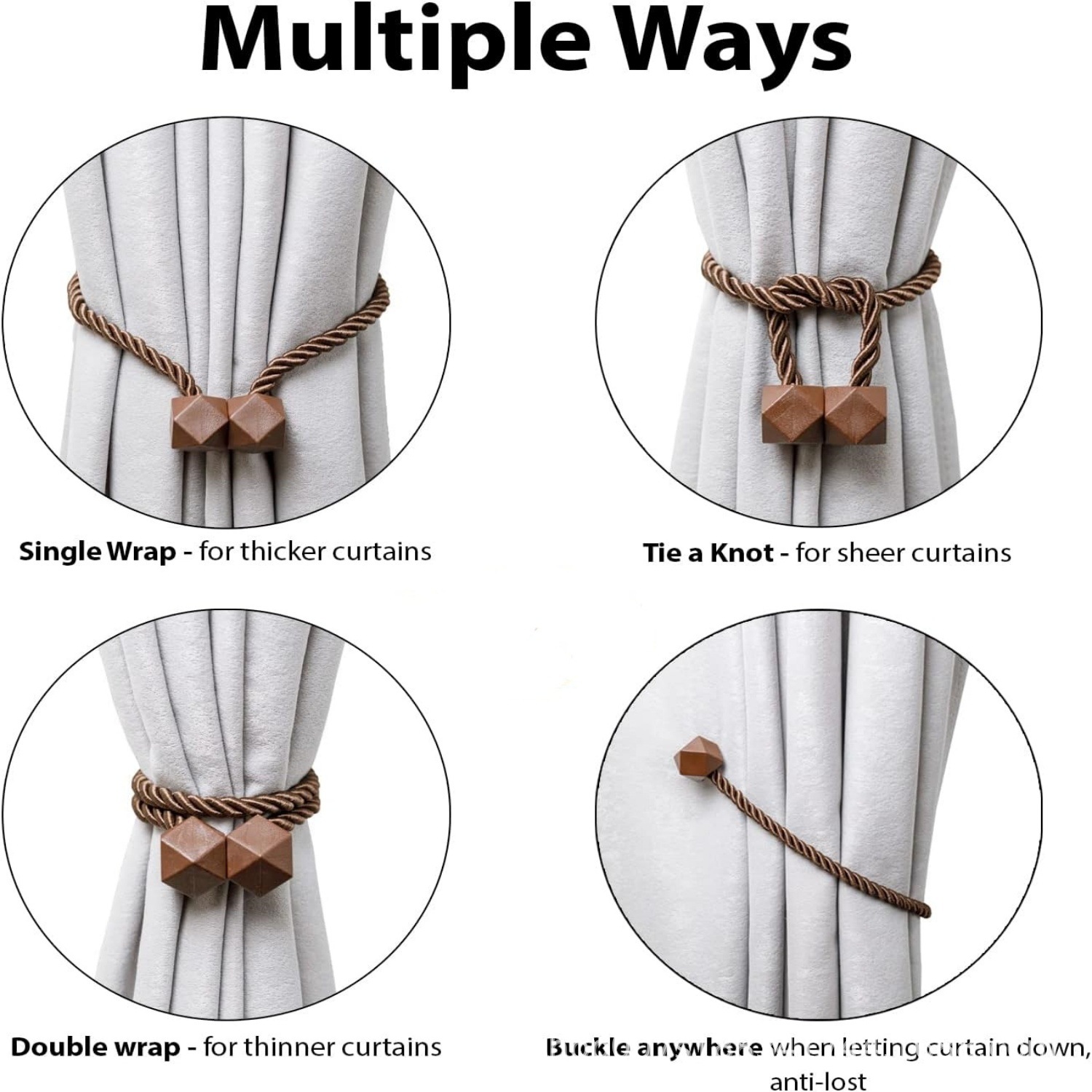 Multiple Ways

Single Wrap - for thicker curtains

Tie a Knot - for sheer curtains

Double wrap - for thinner curtains

Buckle anywhere when letting curtain down, anti-lost